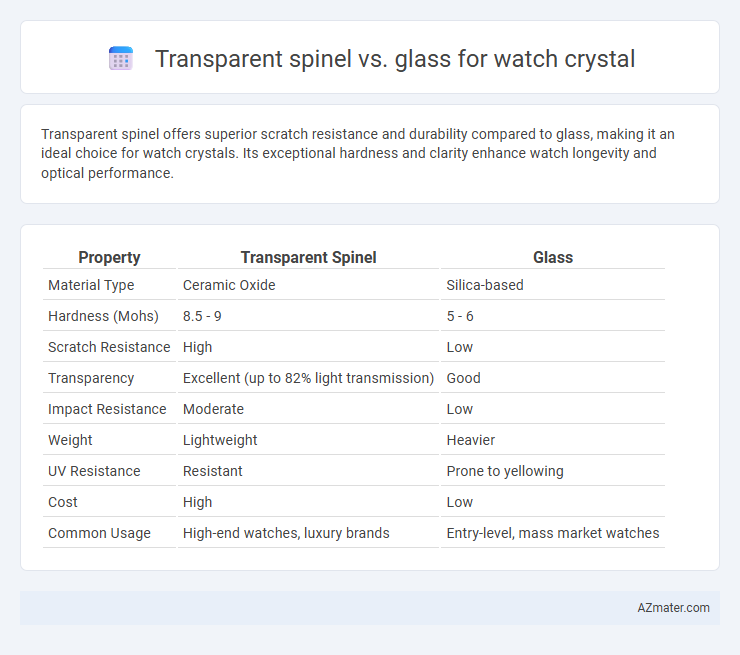 Transparent spinel vs. glass for watch crystal

Transparent spinel offers superior scratch resistance and durability compared to glass, making it an ideal choice for watch crystals. Its exceptional hardness and clarity enhance watch longevity and optical performance.

| Property | Transparent Spinel | Glass |
|---|---|---|
| Material Type | Ceramic Oxide | Silica-based |
| Hardness (Mohs) | 8.5 - 9 | 5 - 6 |
| Scratch Resistance | High | Low |
| Transparency | Excellent (up to 82% light transmission) | Good |
| Impact Resistance | Moderate | Low |
| Weight | Lightweight | Heavier |
| UV Resistance | Resistant | Prone to yellowing |
| Cost | High | Low |
| Common Usage | High-end watches, luxury brands | Entry-level, mass market watches |

AZmater.com