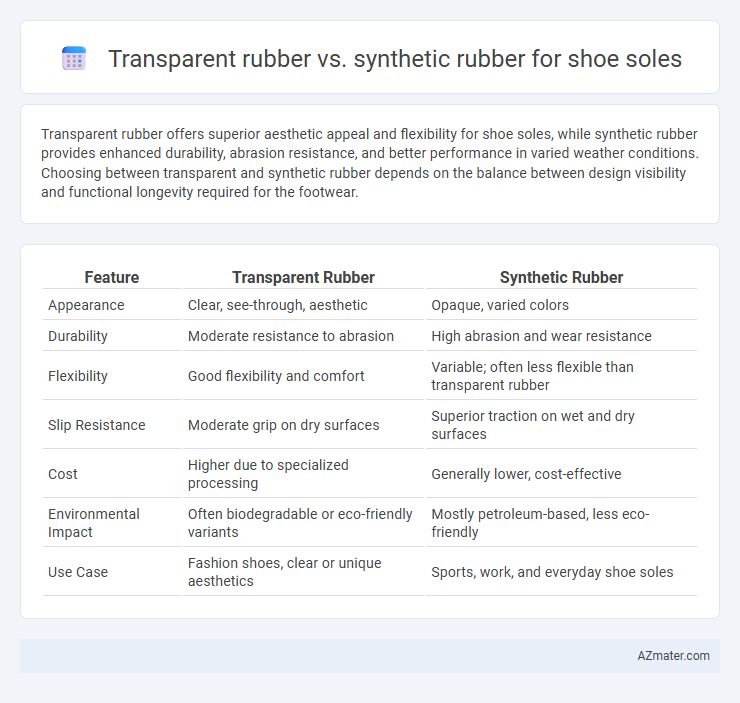 Transparent rubber vs. synthetic rubber for shoe soles

Transparent rubber offers superior aesthetic appeal and flexibility for shoe soles, while synthetic rubber provides enhanced durability, abrasion resistance, and better performance in varied weather conditions. Choosing between transparent and synthetic rubber depends on the balance between design visibility and functional longevity required for the footwear.

| Feature | Transparent Rubber | Synthetic Rubber |
|---|---|---|
| Appearance | Clear, see-through, aesthetic | Opaque, varied colors |
| Durability | Moderate resistance to abrasion | High abrasion and wear resistance |
| Flexibility | Good flexibility and comfort | Variable; often less flexible than transparent rubber |
| Slip Resistance | Moderate grip on dry surfaces | Superior traction on wet and dry surfaces |
| Cost | Higher due to specialized processing | Generally lower, cost-effective |
| Environmental Impact | Often biodegradable or eco-friendly variants | Mostly petroleum-based, less eco-friendly |
| Use Case | Fashion shoes, clear or unique aesthetics | Sports, work, and everyday shoe soles |

AZmater.com