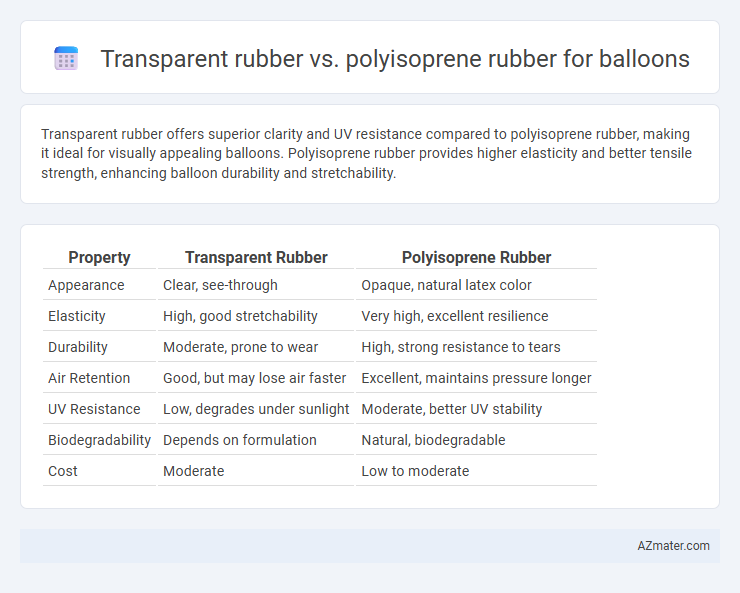 Transparent rubber vs. polyisoprene rubber for balloons

Transparent rubber offers superior clarity and UV resistance compared to polyisoprene rubber, making it ideal for visually appealing balloons. Polyisoprene rubber provides higher elasticity and better tensile strength, enhancing balloon durability and stretchability.

| Property | Transparent Rubber | Polyisoprene Rubber |
|---|---|---|
| Appearance | Clear, see-through | Opaque, natural latex color |
| Elasticity | High, good stretchability | Very high, excellent resilience |
| Durability | Moderate, prone to wear | High, strong resistance to tears |
| Air Retention | Good, but may lose air faster | Excellent, maintains pressure longer |
| UV Resistance | Low, degrades under sunlight | Moderate, better UV stability |
| Biodegradability | Depends on formulation | Natural, biodegradable |
| Cost | Moderate | Low to moderate |

AZmater.com