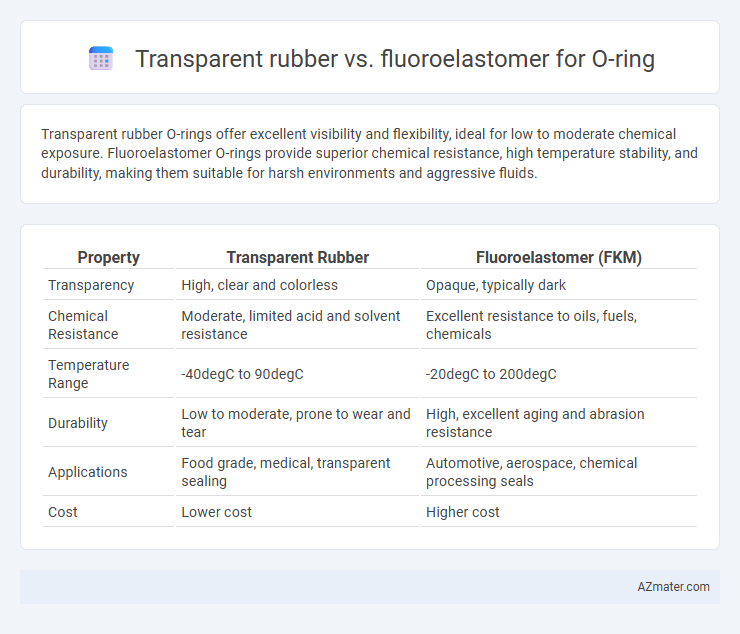 Transparent rubber vs. fluoroelastomer for O-ring

Transparent rubber O-rings offer excellent visibility and flexibility, ideal for low to moderate chemical exposure. Fluoroelastomer O-rings provide superior chemical resistance, high temperature stability, and durability, making them suitable for harsh environments and aggressive fluids.

| Property | Transparent Rubber | Fluoroelastomer (FKM) |
|---|---|---|
| Transparency | High, clear and colorless | Opaque, typically dark |
| Chemical Resistance | Moderate, limited acid and solvent resistance | Excellent resistance to oils, fuels, chemicals |
| Temperature Range | -40degC to 90degC | -20degC to 200degC |
| Durability | Low to moderate, prone to wear and tear | High, excellent aging and abrasion resistance |
| Applications | Food grade, medical, transparent sealing | Automotive, aerospace, chemical processing seals |
| Cost | Lower cost | Higher cost |

AZmater.com