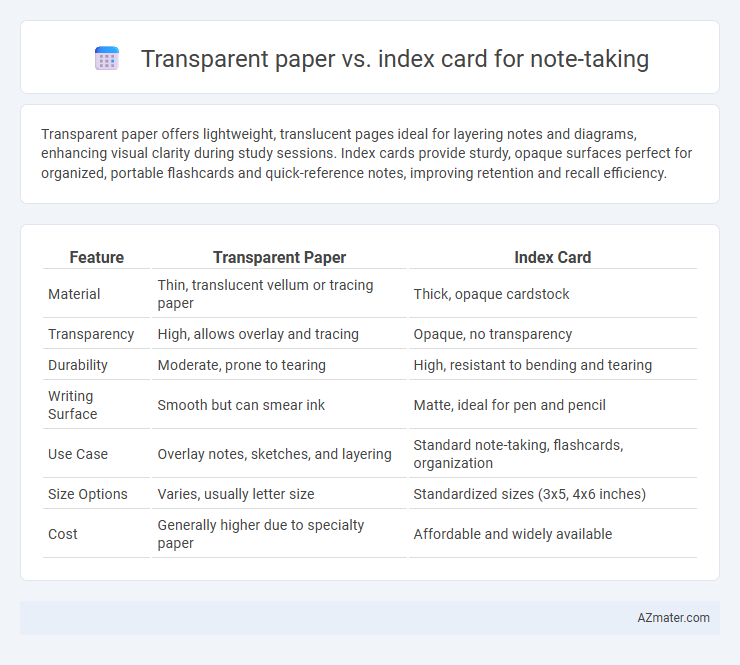 Transparent paper vs. index card for note-taking

Transparent paper offers lightweight, translucent pages ideal for layering notes and diagrams, enhancing visual clarity during study sessions. Index cards provide sturdy, opaque surfaces perfect for organized, portable flashcards and quick-reference notes, improving retention and recall efficiency.

| Feature | Transparent Paper | Index Card |
|---|---|---|
| Material | Thin, translucent vellum or tracing paper | Thick, opaque cardstock |
| Transparency | High, allows overlay and tracing | Opaque, no transparency |
| Durability | Moderate, prone to tearing | High, resistant to bending and tearing |
| Writing Surface | Smooth but can smear ink | Matte, ideal for pen and pencil |
| Use Case | Overlay notes, sketches, and layering | Standard note-taking, flashcards, organization |
| Size Options | Varies, usually letter size | Standardized sizes (3x5, 4x6 inches) |
| Cost | Generally higher due to specialty paper | Affordable and widely available |

AZmater.com