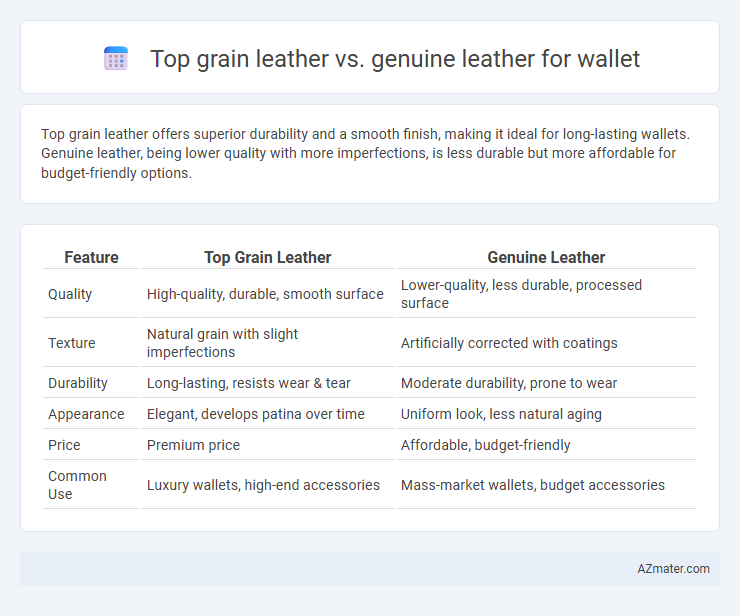 Top grain leather vs. genuine leather for wallet

Top grain leather offers superior durability and a smooth finish, making it ideal for long-lasting wallets. Genuine leather, being lower quality with more imperfections, is less durable but more affordable for budget-friendly options.

| Feature | Top Grain Leather | Genuine Leather |
|---|---|---|
| Quality | High-quality, durable, smooth surface | Lower-quality, less durable, processed surface |
| Texture | Natural grain with slight imperfections | Artificially corrected with coatings |
| Durability | Long-lasting, resists wear & tear | Moderate durability, prone to wear |
| Appearance | Elegant, develops patina over time | Uniform look, less natural aging |
| Price | Premium price | Affordable, budget-friendly |
| Common Use | Luxury wallets, high-end accessories | Mass-market wallets, budget accessories |

AZmater.com