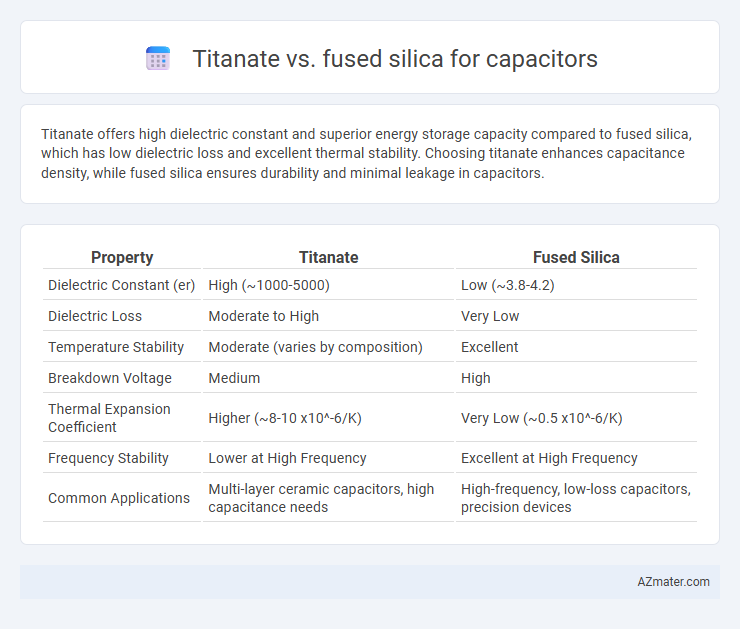 Titanate vs. fused silica for capacitors

Titanate offers high dielectric constant and superior energy storage capacity compared to fused silica, which has low dielectric loss and excellent thermal stability. Choosing titanate enhances capacitance density, while fused silica ensures durability and minimal leakage in capacitors.

| Property | Titanate | Fused Silica |
|---|---|---|
| Dielectric Constant (er) | High (~1000-5000) | Low (~3.8-4.2) |
| Dielectric Loss | Moderate to High | Very Low |
| Temperature Stability | Moderate (varies by composition) | Excellent |
| Breakdown Voltage | Medium | High |
| Thermal Expansion Coefficient | Higher (~8-10 x10^-6/K) | Very Low (~0.5 x10^-6/K) |
| Frequency Stability | Lower at High Frequency | Excellent at High Frequency |
| Common Applications | Multi-layer ceramic capacitors, high capacitance needs | High-frequency, low-loss capacitors, precision devices |

AZmater.com