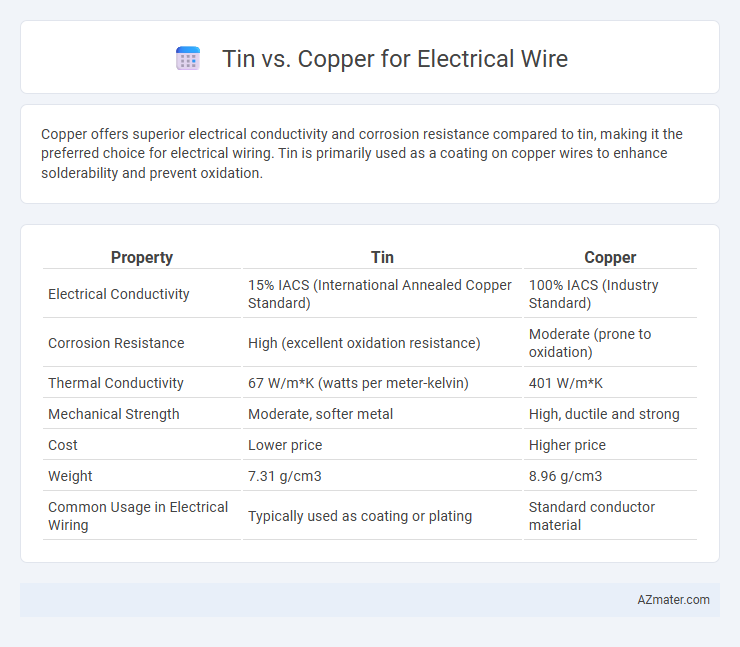 Tin vs. Copper for Electrical Wire

Copper offers superior electrical conductivity and corrosion resistance compared to tin, making it the preferred choice for electrical wiring. Tin is primarily used as a coating on copper wires to enhance solderability and prevent oxidation.

| Property | Tin | Copper |
|---|---|---|
| Electrical Conductivity | 15% IACS (International Annealed Copper Standard) | 100% IACS (Industry Standard) |
| Corrosion Resistance | High (excellent oxidation resistance) | Moderate (prone to oxidation) |
| Thermal Conductivity | 67 W/m*K (watts per meter-kelvin) | 401 W/m*K |
| Mechanical Strength | Moderate, softer metal | High, ductile and strong |
| Cost | Lower price | Higher price |
| Weight | 7.31 g/cm3 | 8.96 g/cm3 |
| Common Usage in Electrical Wiring | Typically used as coating or plating | Standard conductor material |

AZmater.com