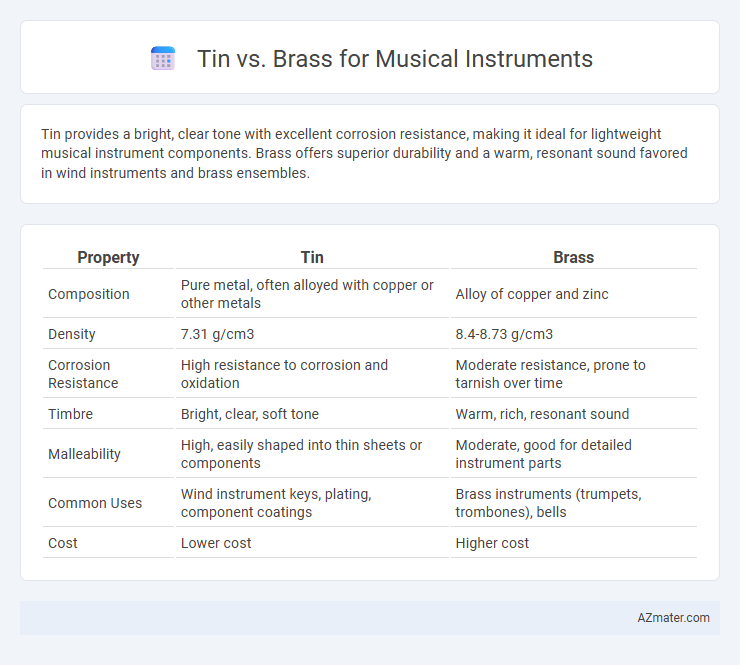 Tin vs. Brass for Musical Instruments

Tin provides a bright, clear tone with excellent corrosion resistance, making it ideal for lightweight musical instrument components. Brass offers superior durability and a warm, resonant sound favored in wind instruments and brass ensembles.

| Property | Tin | Brass |
|---|---|---|
| Composition | Pure metal, often alloyed with copper or other metals | Alloy of copper and zinc |
| Density | 7.31 g/cm3 | 8.4-8.73 g/cm3 |
| Corrosion Resistance | High resistance to corrosion and oxidation | Moderate resistance, prone to tarnish over time |
| Timbre | Bright, clear, soft tone | Warm, rich, resonant sound |
| Malleability | High, easily shaped into thin sheets or components | Moderate, good for detailed instrument parts |
| Common Uses | Wind instrument keys, plating, component coatings | Brass instruments (trumpets, trombones), bells |
| Cost | Lower cost | Higher cost |

AZmater.com