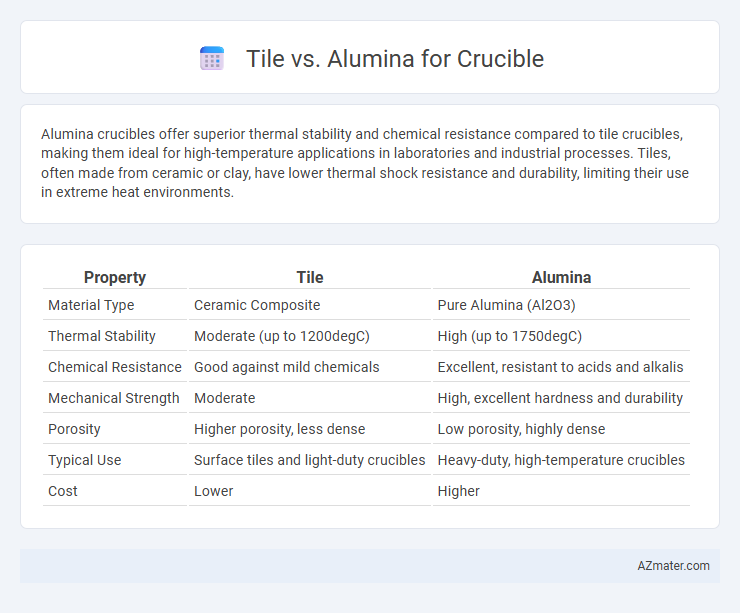 Tile vs. Alumina for Crucible

Alumina crucibles offer superior thermal stability and chemical resistance compared to tile crucibles, making them ideal for high-temperature applications in laboratories and industrial processes. Tiles, often made from ceramic or clay, have lower thermal shock resistance and durability, limiting their use in extreme heat environments.

| Property | Tile | Alumina |
|---|---|---|
| Material Type | Ceramic Composite | Pure Alumina (Al2O3) |
| Thermal Stability | Moderate (up to 1200degC) | High (up to 1750degC) |
| Chemical Resistance | Good against mild chemicals | Excellent, resistant to acids and alkalis |
| Mechanical Strength | Moderate | High, excellent hardness and durability |
| Porosity | Higher porosity, less dense | Low porosity, highly dense |
| Typical Use | Surface tiles and light-duty crucibles | Heavy-duty, high-temperature crucibles |
| Cost | Lower | Higher |

AZmater.com