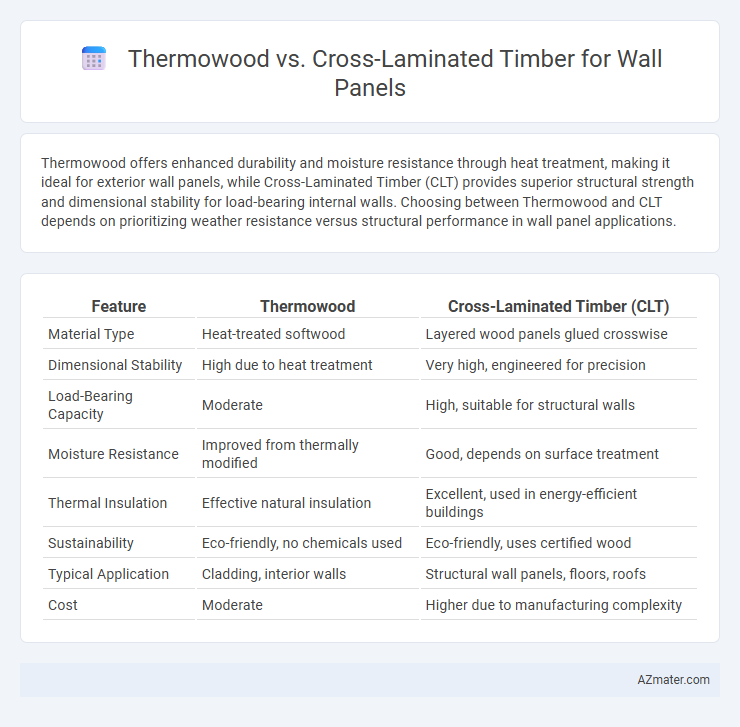 Thermowood vs. Cross-Laminated Timber for Wall Panels

Thermowood offers enhanced durability and moisture resistance through heat treatment, making it ideal for exterior wall panels, while Cross-Laminated Timber (CLT) provides superior structural strength and dimensional stability for load-bearing internal walls. Choosing between Thermowood and CLT depends on prioritizing weather resistance versus structural performance in wall panel applications.

| Feature | Thermowood | Cross-Laminated Timber (CLT) |
|---|---|---|
| Material Type | Heat-treated softwood | Layered wood panels glued crosswise |
| Dimensional Stability | High due to heat treatment | Very high, engineered for precision |
| Load-Bearing Capacity | Moderate | High, suitable for structural walls |
| Moisture Resistance | Improved from thermally modified | Good, depends on surface treatment |
| Thermal Insulation | Effective natural insulation | Excellent, used in energy-efficient buildings |
| Sustainability | Eco-friendly, no chemicals used | Eco-friendly, uses certified wood |
| Typical Application | Cladding, interior walls | Structural wall panels, floors, roofs |
| Cost | Moderate | Higher due to manufacturing complexity |

AZmater.com