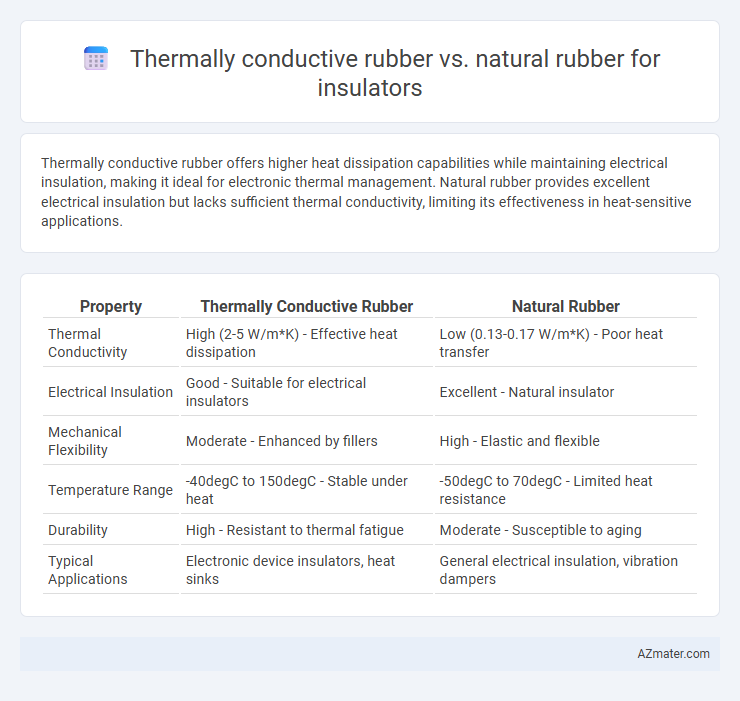 Thermally conductive rubber vs. natural rubber for insulators

Thermally conductive rubber offers higher heat dissipation capabilities while maintaining electrical insulation, making it ideal for electronic thermal management. Natural rubber provides excellent electrical insulation but lacks sufficient thermal conductivity, limiting its effectiveness in heat-sensitive applications.

| Property | Thermally Conductive Rubber | Natural Rubber |
|---|---|---|
| Thermal Conductivity | High (2-5 W/m*K) - Effective heat dissipation | Low (0.13-0.17 W/m*K) - Poor heat transfer |
| Electrical Insulation | Good - Suitable for electrical insulators | Excellent - Natural insulator |
| Mechanical Flexibility | Moderate - Enhanced by fillers | High - Elastic and flexible |
| Temperature Range | -40degC to 150degC - Stable under heat | -50degC to 70degC - Limited heat resistance |
| Durability | High - Resistant to thermal fatigue | Moderate - Susceptible to aging |
| Typical Applications | Electronic device insulators, heat sinks | General electrical insulation, vibration dampers |

AZmater.com