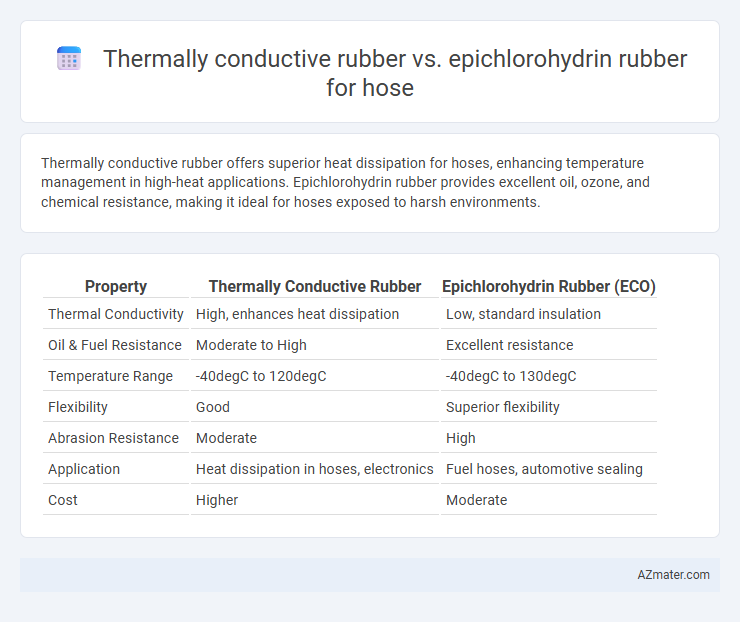 Thermally conductive rubber vs. epichlorohydrin rubber for hose

Thermally conductive rubber offers superior heat dissipation for hoses, enhancing temperature management in high-heat applications. Epichlorohydrin rubber provides excellent oil, ozone, and chemical resistance, making it ideal for hoses exposed to harsh environments.

| Property | Thermally Conductive Rubber | Epichlorohydrin Rubber (ECO) |
|---|---|---|
| Thermal Conductivity | High, enhances heat dissipation | Low, standard insulation |
| Oil & Fuel Resistance | Moderate to High | Excellent resistance |
| Temperature Range | -40degC to 120degC | -40degC to 130degC |
| Flexibility | Good | Superior flexibility |
| Abrasion Resistance | Moderate | High |
| Application | Heat dissipation in hoses, electronics | Fuel hoses, automotive sealing |
| Cost | Higher | Moderate |

AZmater.com