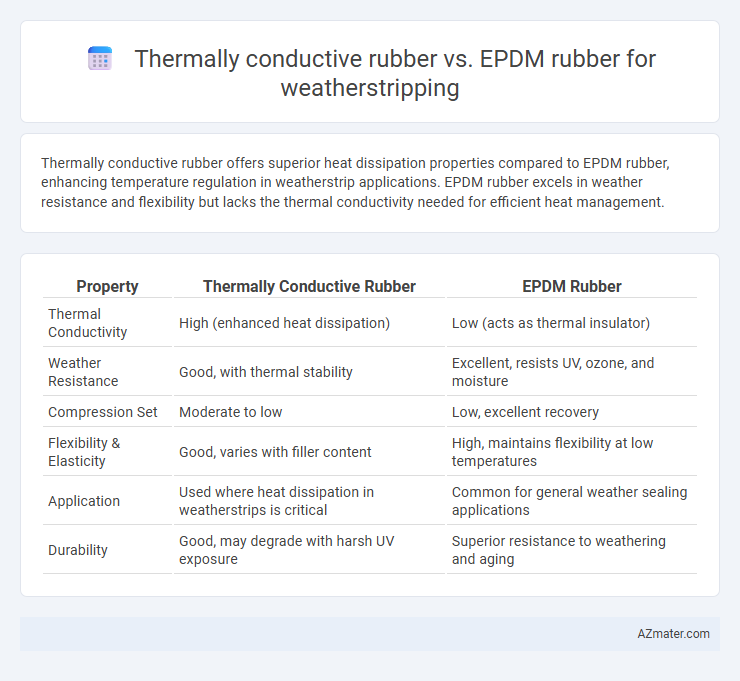 Thermally conductive rubber vs. EPDM rubber for weatherstripping

Thermally conductive rubber offers superior heat dissipation properties compared to EPDM rubber, enhancing temperature regulation in weatherstrip applications. EPDM rubber excels in weather resistance and flexibility but lacks the thermal conductivity needed for efficient heat management.

| Property | Thermally Conductive Rubber | EPDM Rubber |
|---|---|---|
| Thermal Conductivity | High (enhanced heat dissipation) | Low (acts as thermal insulator) |
| Weather Resistance | Good, with thermal stability | Excellent, resists UV, ozone, and moisture |
| Compression Set | Moderate to low | Low, excellent recovery |
| Flexibility & Elasticity | Good, varies with filler content | High, maintains flexibility at low temperatures |
| Application | Used where heat dissipation in weatherstrips is critical | Common for general weather sealing applications |
| Durability | Good, may degrade with harsh UV exposure | Superior resistance to weathering and aging |

AZmater.com