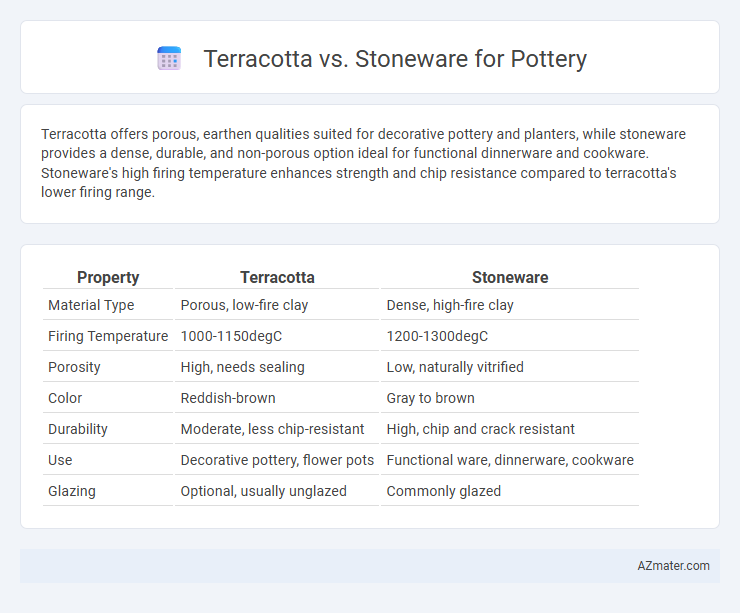 Terracotta vs. Stoneware for Pottery

Terracotta offers porous, earthen qualities suited for decorative pottery and planters, while stoneware provides a dense, durable, and non-porous option ideal for functional dinnerware and cookware. Stoneware's high firing temperature enhances strength and chip resistance compared to terracotta's lower firing range.

| Property | Terracotta | Stoneware |
|---|---|---|
| Material Type | Porous, low-fire clay | Dense, high-fire clay |
| Firing Temperature | 1000-1150degC | 1200-1300degC |
| Porosity | High, needs sealing | Low, naturally vitrified |
| Color | Reddish-brown | Gray to brown |
| Durability | Moderate, less chip-resistant | High, chip and crack resistant |
| Use | Decorative pottery, flower pots | Functional ware, dinnerware, cookware |
| Glazing | Optional, usually unglazed | Commonly glazed |

AZmater.com