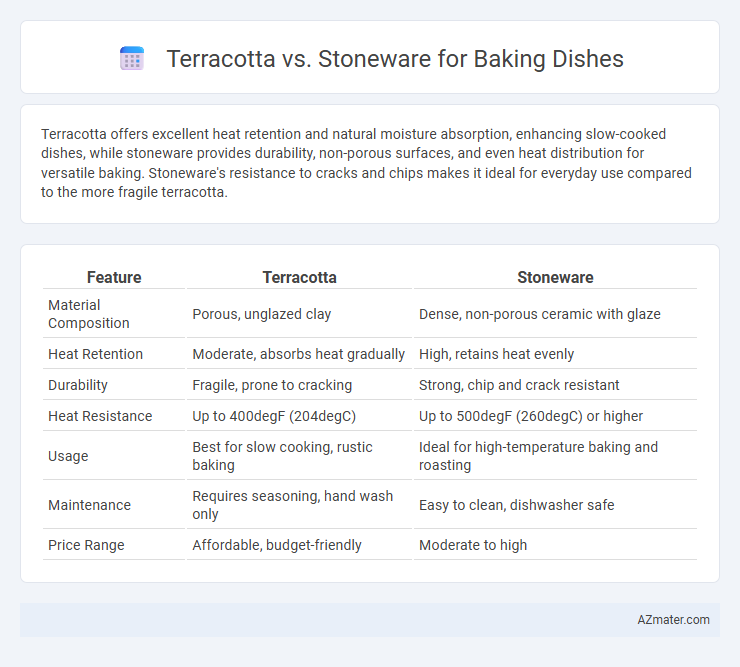 Terracotta vs. Stoneware for Baking Dishes

Terracotta offers excellent heat retention and natural moisture absorption, enhancing slow-cooked dishes, while stoneware provides durability, non-porous surfaces, and even heat distribution for versatile baking. Stoneware's resistance to cracks and chips makes it ideal for everyday use compared to the more fragile terracotta.

| Feature | Terracotta | Stoneware |
|---|---|---|
| Material Composition | Porous, unglazed clay | Dense, non-porous ceramic with glaze |
| Heat Retention | Moderate, absorbs heat gradually | High, retains heat evenly |
| Durability | Fragile, prone to cracking | Strong, chip and crack resistant |
| Heat Resistance | Up to 400degF (204degC) | Up to 500degF (260degC) or higher |
| Usage | Best for slow cooking, rustic baking | Ideal for high-temperature baking and roasting |
| Maintenance | Requires seasoning, hand wash only | Easy to clean, dishwasher safe |
| Price Range | Affordable, budget-friendly | Moderate to high |

AZmater.com