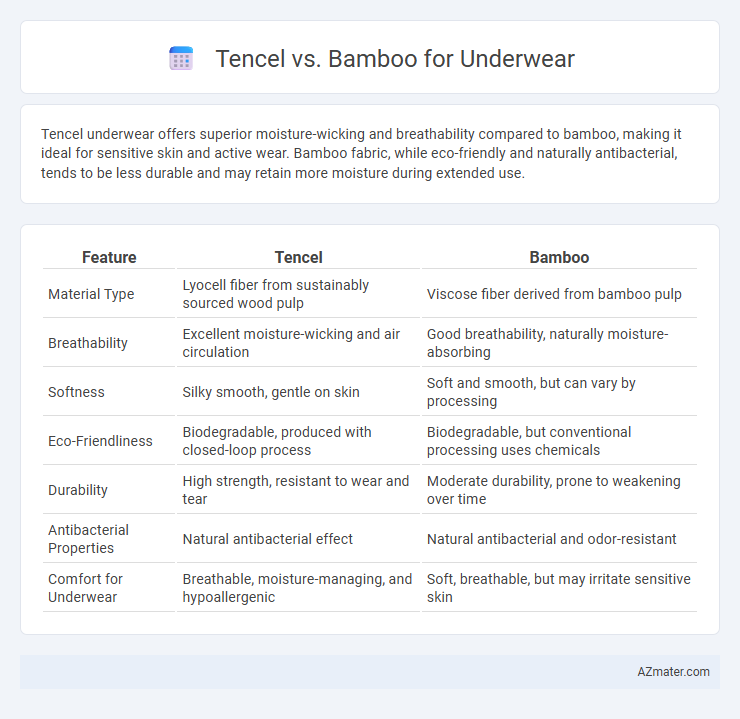 Tencel vs. Bamboo for Underwear

Tencel underwear offers superior moisture-wicking and breathability compared to bamboo, making it ideal for sensitive skin and active wear. Bamboo fabric, while eco-friendly and naturally antibacterial, tends to be less durable and may retain more moisture during extended use.

| Feature | Tencel | Bamboo |
|---|---|---|
| Material Type | Lyocell fiber from sustainably sourced wood pulp | Viscose fiber derived from bamboo pulp |
| Breathability | Excellent moisture-wicking and air circulation | Good breathability, naturally moisture-absorbing |
| Softness | Silky smooth, gentle on skin | Soft and smooth, but can vary by processing |
| Eco-Friendliness | Biodegradable, produced with closed-loop process | Biodegradable, but conventional processing uses chemicals |
| Durability | High strength, resistant to wear and tear | Moderate durability, prone to weakening over time |
| Antibacterial Properties | Natural antibacterial effect | Natural antibacterial and odor-resistant |
| Comfort for Underwear | Breathable, moisture-managing, and hypoallergenic | Soft, breathable, but may irritate sensitive skin |

AZmater.com