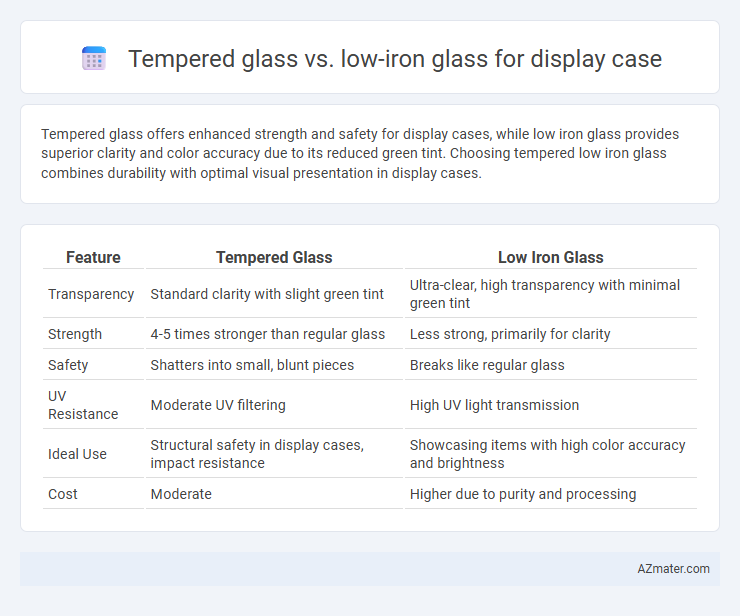 Tempered glass vs. low-iron glass for display case

Tempered glass offers enhanced strength and safety for display cases, while low iron glass provides superior clarity and color accuracy due to its reduced green tint. Choosing tempered low iron glass combines durability with optimal visual presentation in display cases.

| Feature | Tempered Glass | Low Iron Glass |
|---|---|---|
| Transparency | Standard clarity with slight green tint | Ultra-clear, high transparency with minimal green tint |
| Strength | 4-5 times stronger than regular glass | Less strong, primarily for clarity |
| Safety | Shatters into small, blunt pieces | Breaks like regular glass |
| UV Resistance | Moderate UV filtering | High UV light transmission |
| Ideal Use | Structural safety in display cases, impact resistance | Showcasing items with high color accuracy and brightness |
| Cost | Moderate | Higher due to purity and processing |

AZmater.com