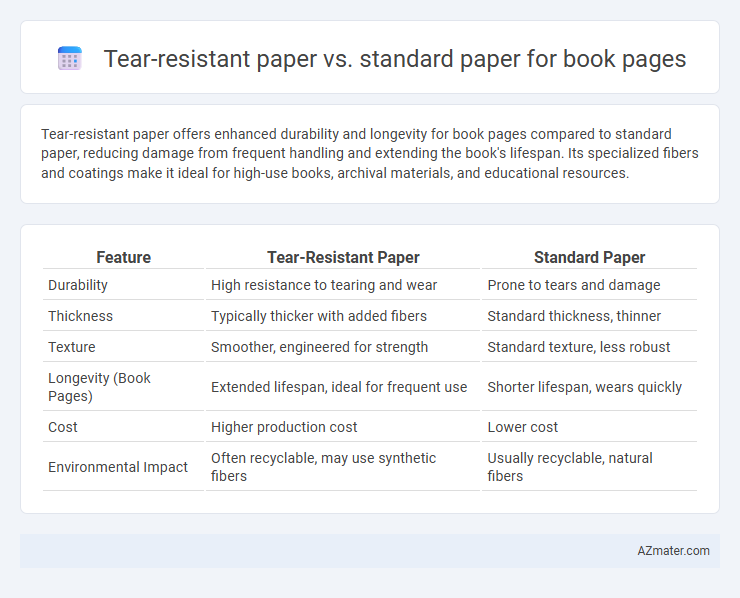 Tear-resistant paper vs. standard paper for book pages

Tear-resistant paper offers enhanced durability and longevity for book pages compared to standard paper, reducing damage from frequent handling and extending the book's lifespan. Its specialized fibers and coatings make it ideal for high-use books, archival materials, and educational resources.

| Feature | Tear-Resistant Paper | Standard Paper |
|---|---|---|
| Durability | High resistance to tearing and wear | Prone to tears and damage |
| Thickness | Typically thicker with added fibers | Standard thickness, thinner |
| Texture | Smoother, engineered for strength | Standard texture, less robust |
| Longevity (Book Pages) | Extended lifespan, ideal for frequent use | Shorter lifespan, wears quickly |
| Cost | Higher production cost | Lower cost |
| Environmental Impact | Often recyclable, may use synthetic fibers | Usually recyclable, natural fibers |

AZmater.com