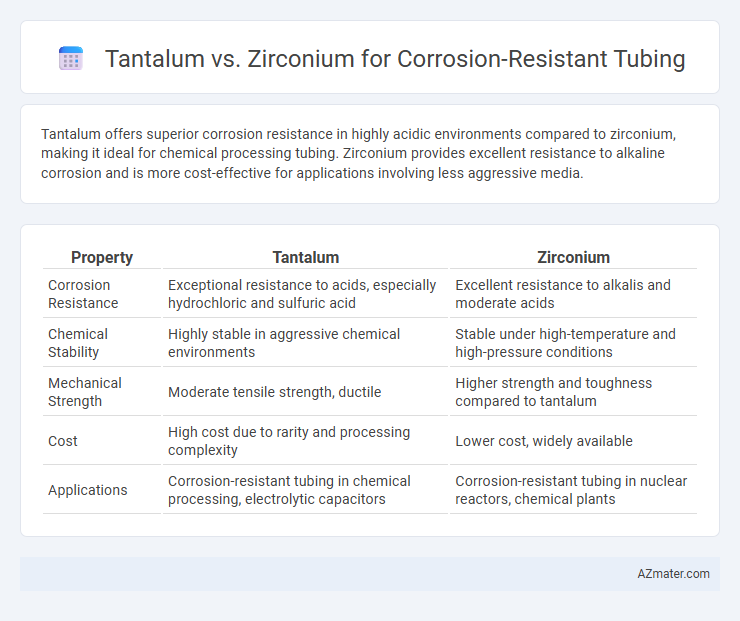 Tantalum vs. Zirconium for Corrosion-Resistant Tubing

Tantalum offers superior corrosion resistance in highly acidic environments compared to zirconium, making it ideal for chemical processing tubing. Zirconium provides excellent resistance to alkaline corrosion and is more cost-effective for applications involving less aggressive media.

| Property | Tantalum | Zirconium |
|---|---|---|
| Corrosion Resistance | Exceptional resistance to acids, especially hydrochloric and sulfuric acid | Excellent resistance to alkalis and moderate acids |
| Chemical Stability | Highly stable in aggressive chemical environments | Stable under high-temperature and high-pressure conditions |
| Mechanical Strength | Moderate tensile strength, ductile | Higher strength and toughness compared to tantalum |
| Cost | High cost due to rarity and processing complexity | Lower cost, widely available |
| Applications | Corrosion-resistant tubing in chemical processing, electrolytic capacitors | Corrosion-resistant tubing in nuclear reactors, chemical plants |

AZmater.com