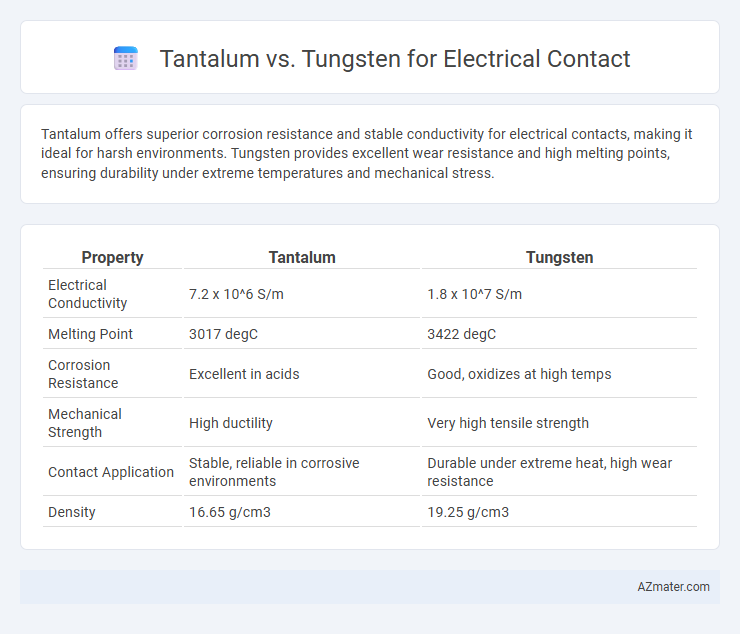 Tantalum vs. Tungsten for Electrical Contact

Tantalum offers superior corrosion resistance and stable conductivity for electrical contacts, making it ideal for harsh environments. Tungsten provides excellent wear resistance and high melting points, ensuring durability under extreme temperatures and mechanical stress.

| Property | Tantalum | Tungsten |
|---|---|---|
| Electrical Conductivity | 7.2 x 10^6 S/m | 1.8 x 10^7 S/m |
| Melting Point | 3017 degC | 3422 degC |
| Corrosion Resistance | Excellent in acids | Good, oxidizes at high temps |
| Mechanical Strength | High ductility | Very high tensile strength |
| Contact Application | Stable, reliable in corrosive environments | Durable under extreme heat, high wear resistance |
| Density | 16.65 g/cm3 | 19.25 g/cm3 |

AZmater.com