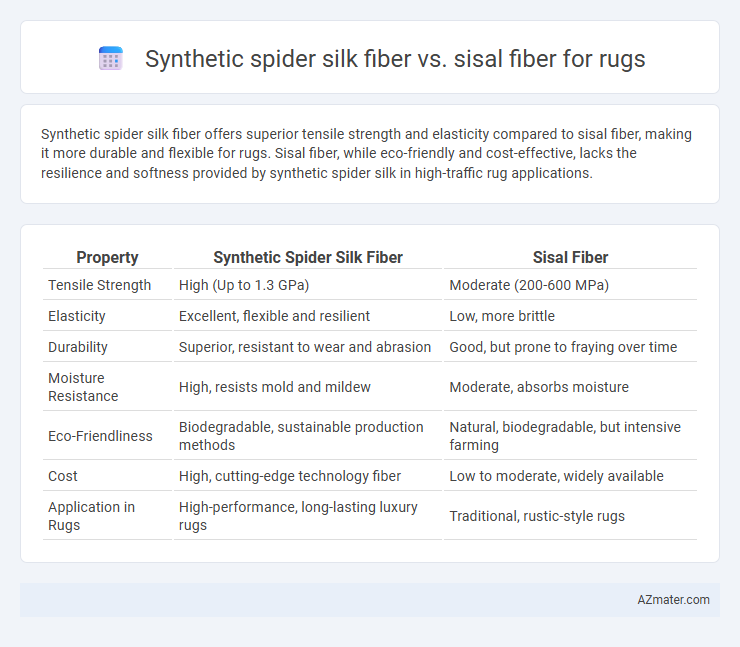 Synthetic spider silk fiber vs. sisal fiber for rugs

Synthetic spider silk fiber offers superior tensile strength and elasticity compared to sisal fiber, making it more durable and flexible for rugs. Sisal fiber, while eco-friendly and cost-effective, lacks the resilience and softness provided by synthetic spider silk in high-traffic rug applications.

| Property | Synthetic Spider Silk Fiber | Sisal Fiber |
|---|---|---|
| Tensile Strength | High (Up to 1.3 GPa) | Moderate (200-600 MPa) |
| Elasticity | Excellent, flexible and resilient | Low, more brittle |
| Durability | Superior, resistant to wear and abrasion | Good, but prone to fraying over time |
| Moisture Resistance | High, resists mold and mildew | Moderate, absorbs moisture |
| Eco-Friendliness | Biodegradable, sustainable production methods | Natural, biodegradable, but intensive farming |
| Cost | High, cutting-edge technology fiber | Low to moderate, widely available |
| Application in Rugs | High-performance, long-lasting luxury rugs | Traditional, rustic-style rugs |

AZmater.com