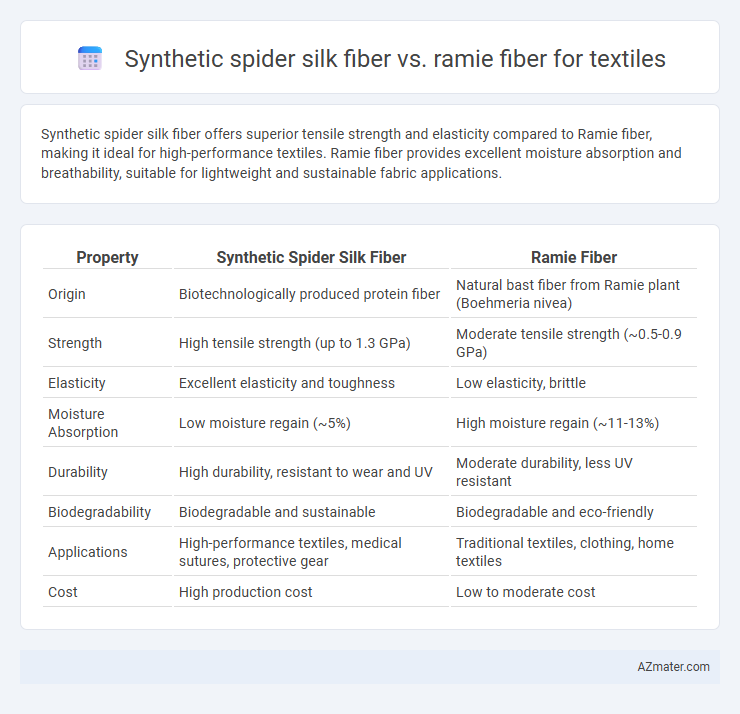 Synthetic spider silk fiber vs. ramie fiber for textiles

Synthetic spider silk fiber offers superior tensile strength and elasticity compared to Ramie fiber, making it ideal for high-performance textiles. Ramie fiber provides excellent moisture absorption and breathability, suitable for lightweight and sustainable fabric applications.

| Property | Synthetic Spider Silk Fiber | Ramie Fiber |
|---|---|---|
| Origin | Biotechnologically produced protein fiber | Natural bast fiber from Ramie plant (Boehmeria nivea) |
| Strength | High tensile strength (up to 1.3 GPa) | Moderate tensile strength (~0.5-0.9 GPa) |
| Elasticity | Excellent elasticity and toughness | Low elasticity, brittle |
| Moisture Absorption | Low moisture regain (~5%) | High moisture regain (~11-13%) |
| Durability | High durability, resistant to wear and UV | Moderate durability, less UV resistant |
| Biodegradability | Biodegradable and sustainable | Biodegradable and eco-friendly |
| Applications | High-performance textiles, medical sutures, protective gear | Traditional textiles, clothing, home textiles |
| Cost | High production cost | Low to moderate cost |

AZmater.com