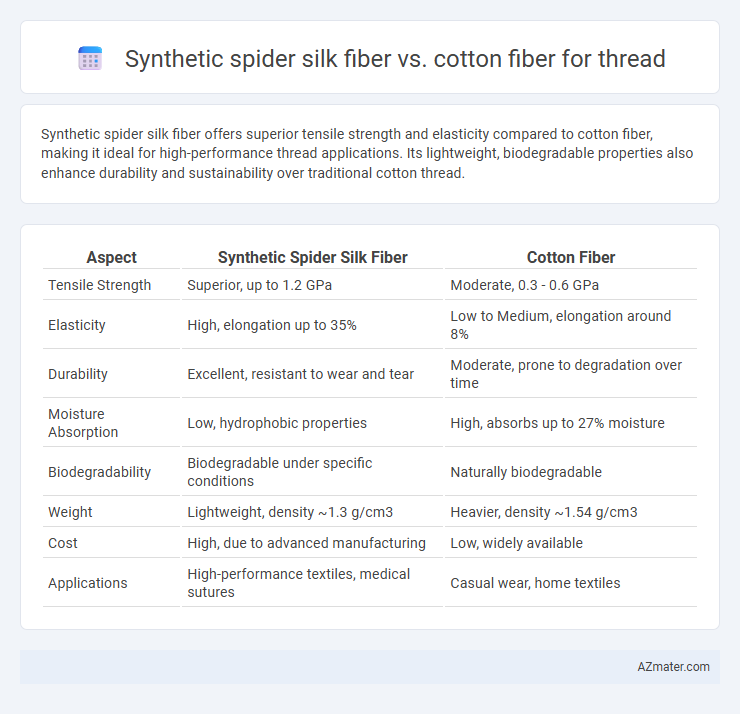 Synthetic spider silk fiber vs. cotton fiber for thread

Synthetic spider silk fiber offers superior tensile strength and elasticity compared to cotton fiber, making it ideal for high-performance thread applications. Its lightweight, biodegradable properties also enhance durability and sustainability over traditional cotton thread.

| Aspect | Synthetic Spider Silk Fiber | Cotton Fiber |
|---|---|---|
| Tensile Strength | Superior, up to 1.2 GPa | Moderate, 0.3 - 0.6 GPa |
| Elasticity | High, elongation up to 35% | Low to Medium, elongation around 8% |
| Durability | Excellent, resistant to wear and tear | Moderate, prone to degradation over time |
| Moisture Absorption | Low, hydrophobic properties | High, absorbs up to 27% moisture |
| Biodegradability | Biodegradable under specific conditions | Naturally biodegradable |
| Weight | Lightweight, density ~1.3 g/cm3 | Heavier, density ~1.54 g/cm3 |
| Cost | High, due to advanced manufacturing | Low, widely available |
| Applications | High-performance textiles, medical sutures | Casual wear, home textiles |

AZmater.com