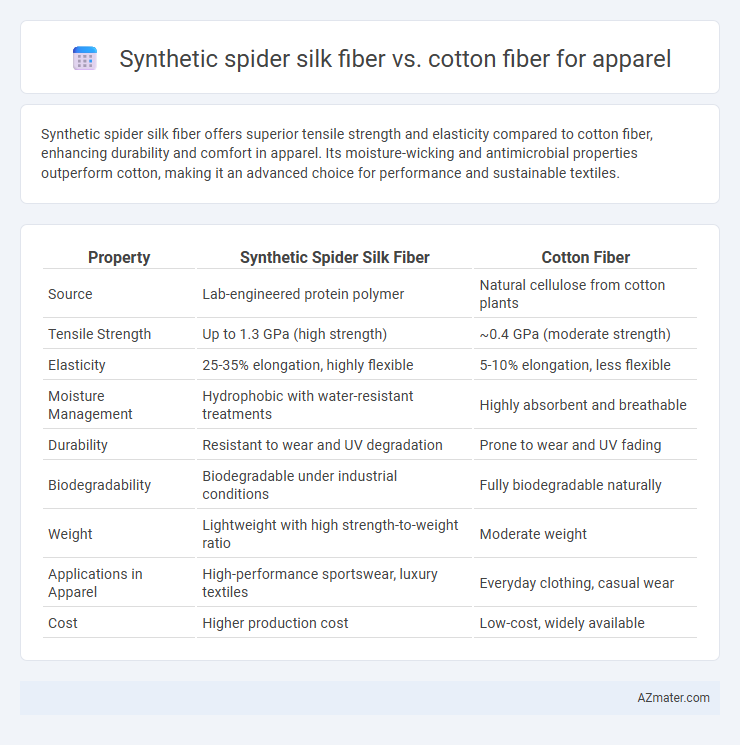 Synthetic spider silk fiber vs. cotton fiber for apparel

Synthetic spider silk fiber offers superior tensile strength and elasticity compared to cotton fiber, enhancing durability and comfort in apparel. Its moisture-wicking and antimicrobial properties outperform cotton, making it an advanced choice for performance and sustainable textiles.

| Property | Synthetic Spider Silk Fiber | Cotton Fiber |
|---|---|---|
| Source | Lab-engineered protein polymer | Natural cellulose from cotton plants |
| Tensile Strength | Up to 1.3 GPa (high strength) | ~0.4 GPa (moderate strength) |
| Elasticity | 25-35% elongation, highly flexible | 5-10% elongation, less flexible |
| Moisture Management | Hydrophobic with water-resistant treatments | Highly absorbent and breathable |
| Durability | Resistant to wear and UV degradation | Prone to wear and UV fading |
| Biodegradability | Biodegradable under industrial conditions | Fully biodegradable naturally |
| Weight | Lightweight with high strength-to-weight ratio | Moderate weight |
| Applications in Apparel | High-performance sportswear, luxury textiles | Everyday clothing, casual wear |
| Cost | Higher production cost | Low-cost, widely available |

AZmater.com