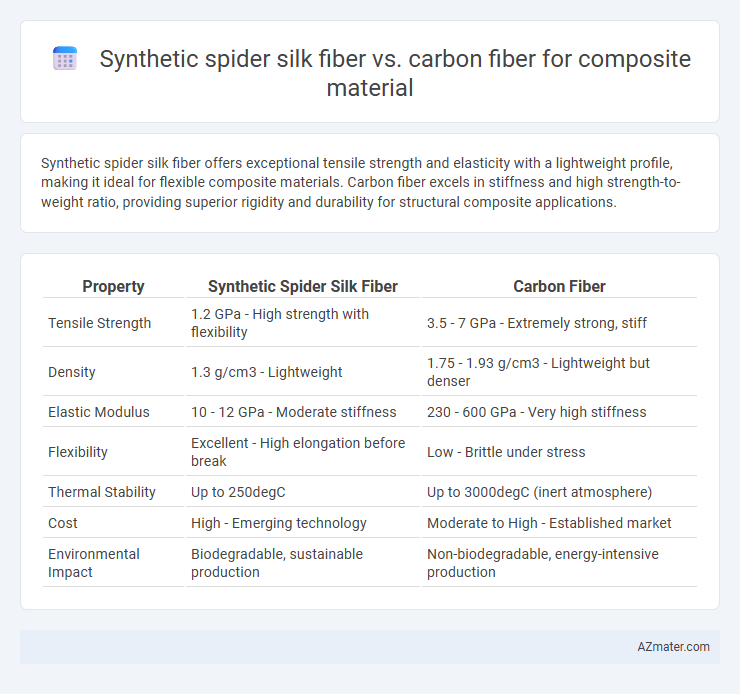 Synthetic spider silk fiber vs. carbon fiber for composite material

Synthetic spider silk fiber offers exceptional tensile strength and elasticity with a lightweight profile, making it ideal for flexible composite materials. Carbon fiber excels in stiffness and high strength-to-weight ratio, providing superior rigidity and durability for structural composite applications.

| Property | Synthetic Spider Silk Fiber | Carbon Fiber |
|---|---|---|
| Tensile Strength | 1.2 GPa - High strength with flexibility | 3.5 - 7 GPa - Extremely strong, stiff |
| Density | 1.3 g/cm3 - Lightweight | 1.75 - 1.93 g/cm3 - Lightweight but denser |
| Elastic Modulus | 10 - 12 GPa - Moderate stiffness | 230 - 600 GPa - Very high stiffness |
| Flexibility | Excellent - High elongation before break | Low - Brittle under stress |
| Thermal Stability | Up to 250degC | Up to 3000degC (inert atmosphere) |
| Cost | High - Emerging technology | Moderate to High - Established market |
| Environmental Impact | Biodegradable, sustainable production | Non-biodegradable, energy-intensive production |

AZmater.com