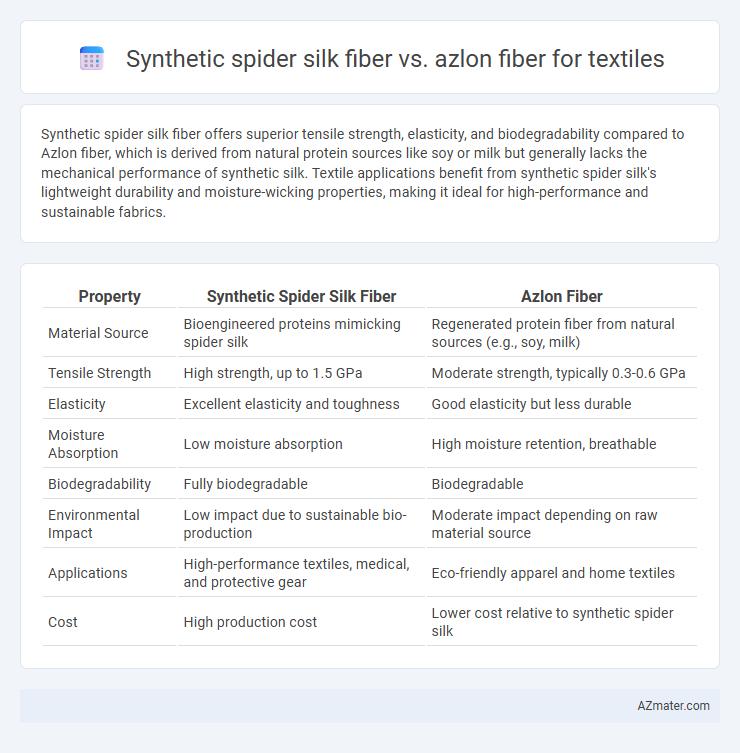 Synthetic spider silk fiber vs. azlon fiber for textiles

Synthetic spider silk fiber offers superior tensile strength, elasticity, and biodegradability compared to Azlon fiber, which is derived from natural protein sources like soy or milk but generally lacks the mechanical performance of synthetic silk. Textile applications benefit from synthetic spider silk's lightweight durability and moisture-wicking properties, making it ideal for high-performance and sustainable fabrics.

| Property | Synthetic Spider Silk Fiber | Azlon Fiber |
|---|---|---|
| Material Source | Bioengineered proteins mimicking spider silk | Regenerated protein fiber from natural sources (e.g., soy, milk) |
| Tensile Strength | High strength, up to 1.5 GPa | Moderate strength, typically 0.3-0.6 GPa |
| Elasticity | Excellent elasticity and toughness | Good elasticity but less durable |
| Moisture Absorption | Low moisture absorption | High moisture retention, breathable |
| Biodegradability | Fully biodegradable | Biodegradable |
| Environmental Impact | Low impact due to sustainable bio-production | Moderate impact depending on raw material source |
| Applications | High-performance textiles, medical, and protective gear | Eco-friendly apparel and home textiles |
| Cost | High production cost | Lower cost relative to synthetic spider silk |

AZmater.com