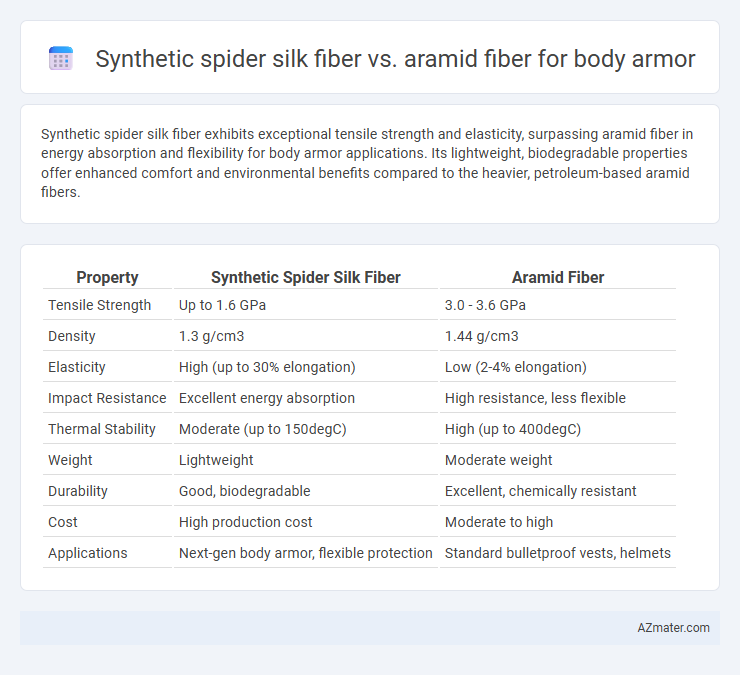 Synthetic spider silk fiber vs. aramid fiber for body armor

Synthetic spider silk fiber exhibits exceptional tensile strength and elasticity, surpassing aramid fiber in energy absorption and flexibility for body armor applications. Its lightweight, biodegradable properties offer enhanced comfort and environmental benefits compared to the heavier, petroleum-based aramid fibers.

| Property | Synthetic Spider Silk Fiber | Aramid Fiber |
|---|---|---|
| Tensile Strength | Up to 1.6 GPa | 3.0 - 3.6 GPa |
| Density | 1.3 g/cm3 | 1.44 g/cm3 |
| Elasticity | High (up to 30% elongation) | Low (2-4% elongation) |
| Impact Resistance | Excellent energy absorption | High resistance, less flexible |
| Thermal Stability | Moderate (up to 150degC) | High (up to 400degC) |
| Weight | Lightweight | Moderate weight |
| Durability | Good, biodegradable | Excellent, chemically resistant |
| Cost | High production cost | Moderate to high |
| Applications | Next-gen body armor, flexible protection | Standard bulletproof vests, helmets |

AZmater.com