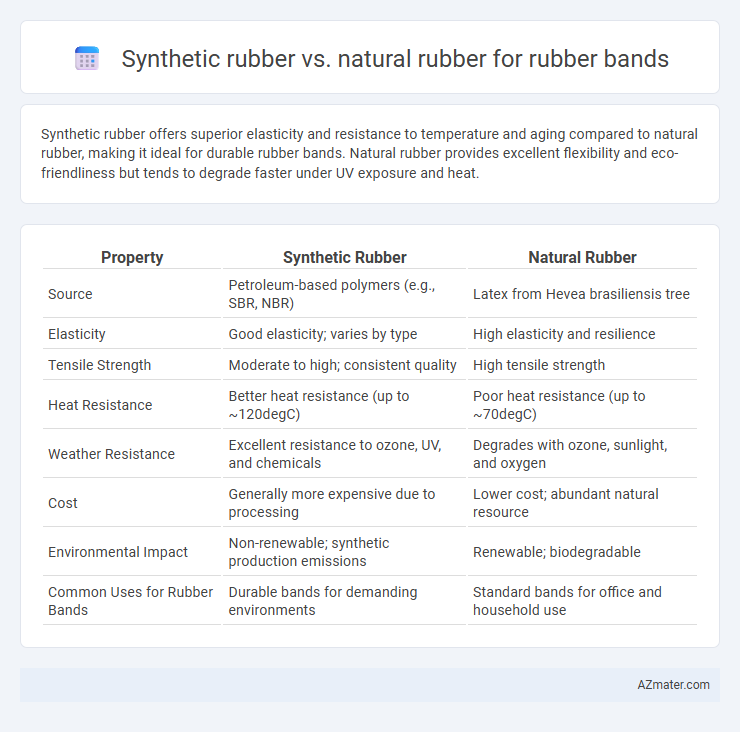 Synthetic rubber vs. natural rubber for rubber bands

Synthetic rubber offers superior elasticity and resistance to temperature and aging compared to natural rubber, making it ideal for durable rubber bands. Natural rubber provides excellent flexibility and eco-friendliness but tends to degrade faster under UV exposure and heat.

| Property | Synthetic Rubber | Natural Rubber |
|---|---|---|
| Source | Petroleum-based polymers (e.g., SBR, NBR) | Latex from Hevea brasiliensis tree |
| Elasticity | Good elasticity; varies by type | High elasticity and resilience |
| Tensile Strength | Moderate to high; consistent quality | High tensile strength |
| Heat Resistance | Better heat resistance (up to ~120degC) | Poor heat resistance (up to ~70degC) |
| Weather Resistance | Excellent resistance to ozone, UV, and chemicals | Degrades with ozone, sunlight, and oxygen |
| Cost | Generally more expensive due to processing | Lower cost; abundant natural resource |
| Environmental Impact | Non-renewable; synthetic production emissions | Renewable; biodegradable |
| Common Uses for Rubber Bands | Durable bands for demanding environments | Standard bands for office and household use |

AZmater.com