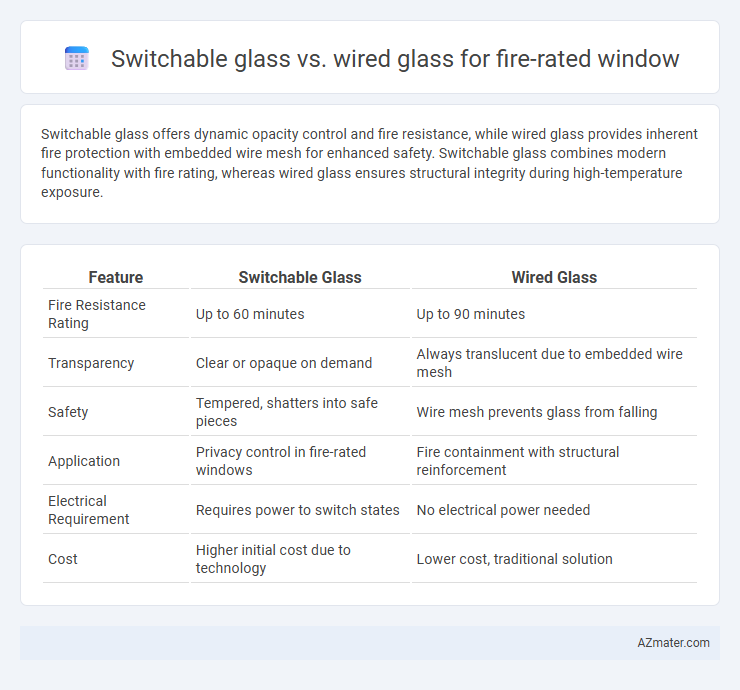 Switchable glass vs. wired glass for fire-rated window

Switchable glass offers dynamic opacity control and fire resistance, while wired glass provides inherent fire protection with embedded wire mesh for enhanced safety. Switchable glass combines modern functionality with fire rating, whereas wired glass ensures structural integrity during high-temperature exposure.

| Feature | Switchable Glass | Wired Glass |
|---|---|---|
| Fire Resistance Rating | Up to 60 minutes | Up to 90 minutes |
| Transparency | Clear or opaque on demand | Always translucent due to embedded wire mesh |
| Safety | Tempered, shatters into safe pieces | Wire mesh prevents glass from falling |
| Application | Privacy control in fire-rated windows | Fire containment with structural reinforcement |
| Electrical Requirement | Requires power to switch states | No electrical power needed |
| Cost | Higher initial cost due to technology | Lower cost, traditional solution |

AZmater.com