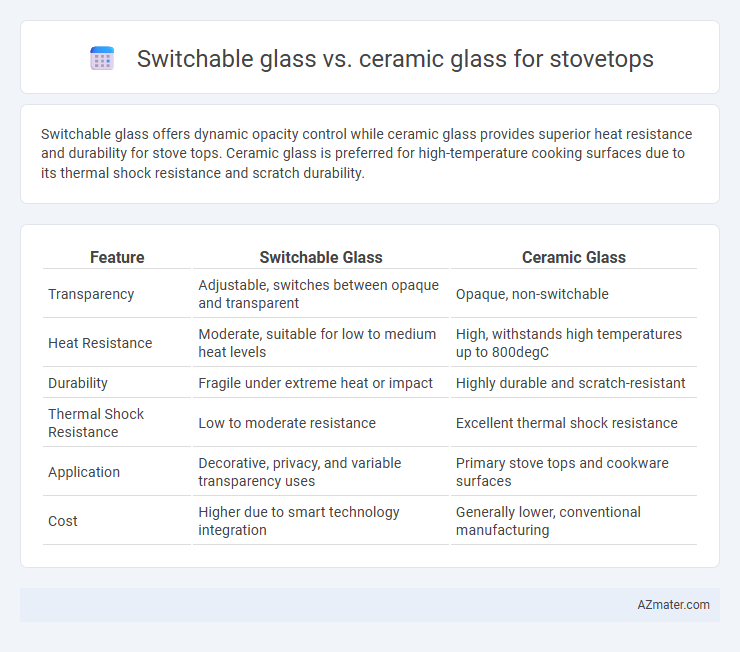 Switchable glass vs. ceramic glass for stovetops

Switchable glass offers dynamic opacity control while ceramic glass provides superior heat resistance and durability for stove tops. Ceramic glass is preferred for high-temperature cooking surfaces due to its thermal shock resistance and scratch durability.

| Feature | Switchable Glass | Ceramic Glass |
|---|---|---|
| Transparency | Adjustable, switches between opaque and transparent | Opaque, non-switchable |
| Heat Resistance | Moderate, suitable for low to medium heat levels | High, withstands high temperatures up to 800degC |
| Durability | Fragile under extreme heat or impact | Highly durable and scratch-resistant |
| Thermal Shock Resistance | Low to moderate resistance | Excellent thermal shock resistance |
| Application | Decorative, privacy, and variable transparency uses | Primary stove tops and cookware surfaces |
| Cost | Higher due to smart technology integration | Generally lower, conventional manufacturing |

AZmater.com