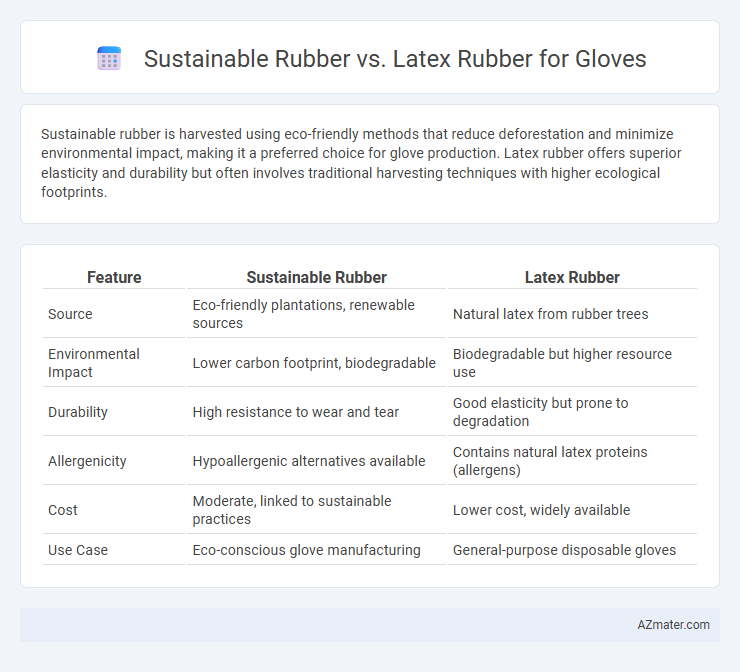 Sustainable Rubber vs. Latex Rubber for Gloves

Sustainable rubber is harvested using eco-friendly methods that reduce deforestation and minimize environmental impact, making it a preferred choice for glove production. Latex rubber offers superior elasticity and durability but often involves traditional harvesting techniques with higher ecological footprints.

| Feature | Sustainable Rubber | Latex Rubber |
|---|---|---|
| Source | Eco-friendly plantations, renewable sources | Natural latex from rubber trees |
| Environmental Impact | Lower carbon footprint, biodegradable | Biodegradable but higher resource use |
| Durability | High resistance to wear and tear | Good elasticity but prone to degradation |
| Allergenicity | Hypoallergenic alternatives available | Contains natural latex proteins (allergens) |
| Cost | Moderate, linked to sustainable practices | Lower cost, widely available |
| Use Case | Eco-conscious glove manufacturing | General-purpose disposable gloves |

AZmater.com