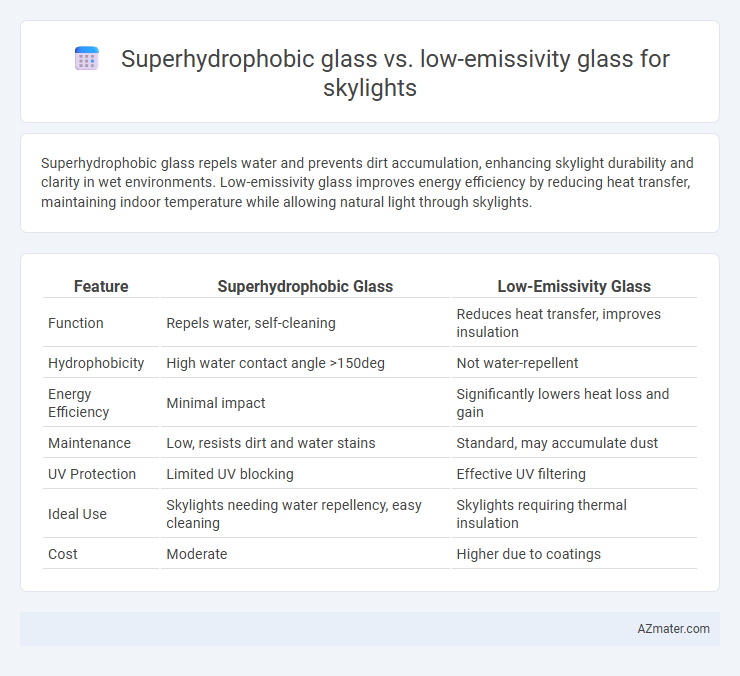 Superhydrophobic glass vs. low-emissivity glass for skylights

Superhydrophobic glass repels water and prevents dirt accumulation, enhancing skylight durability and clarity in wet environments. Low-emissivity glass improves energy efficiency by reducing heat transfer, maintaining indoor temperature while allowing natural light through skylights.

| Feature | Superhydrophobic Glass | Low-Emissivity Glass |
|---|---|---|
| Function | Repels water, self-cleaning | Reduces heat transfer, improves insulation |
| Hydrophobicity | High water contact angle >150deg | Not water-repellent |
| Energy Efficiency | Minimal impact | Significantly lowers heat loss and gain |
| Maintenance | Low, resists dirt and water stains | Standard, may accumulate dust |
| UV Protection | Limited UV blocking | Effective UV filtering |
| Ideal Use | Skylights needing water repellency, easy cleaning | Skylights requiring thermal insulation |
| Cost | Moderate | Higher due to coatings |

AZmater.com