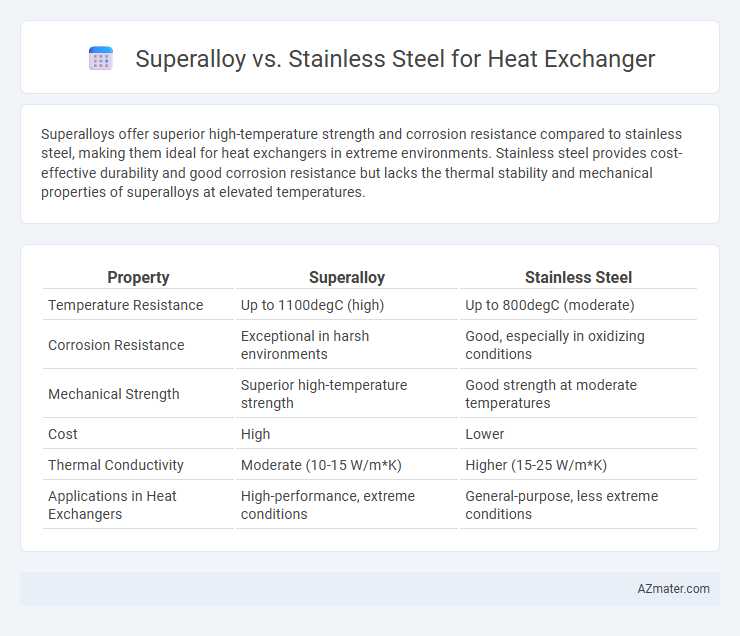 Superalloy vs. Stainless Steel for Heat Exchanger

Superalloys offer superior high-temperature strength and corrosion resistance compared to stainless steel, making them ideal for heat exchangers in extreme environments. Stainless steel provides cost-effective durability and good corrosion resistance but lacks the thermal stability and mechanical properties of superalloys at elevated temperatures.

| Property | Superalloy | Stainless Steel |
|---|---|---|
| Temperature Resistance | Up to 1100degC (high) | Up to 800degC (moderate) |
| Corrosion Resistance | Exceptional in harsh environments | Good, especially in oxidizing conditions |
| Mechanical Strength | Superior high-temperature strength | Good strength at moderate temperatures |
| Cost | High | Lower |
| Thermal Conductivity | Moderate (10-15 W/m*K) | Higher (15-25 W/m*K) |
| Applications in Heat Exchangers | High-performance, extreme conditions | General-purpose, less extreme conditions |

AZmater.com