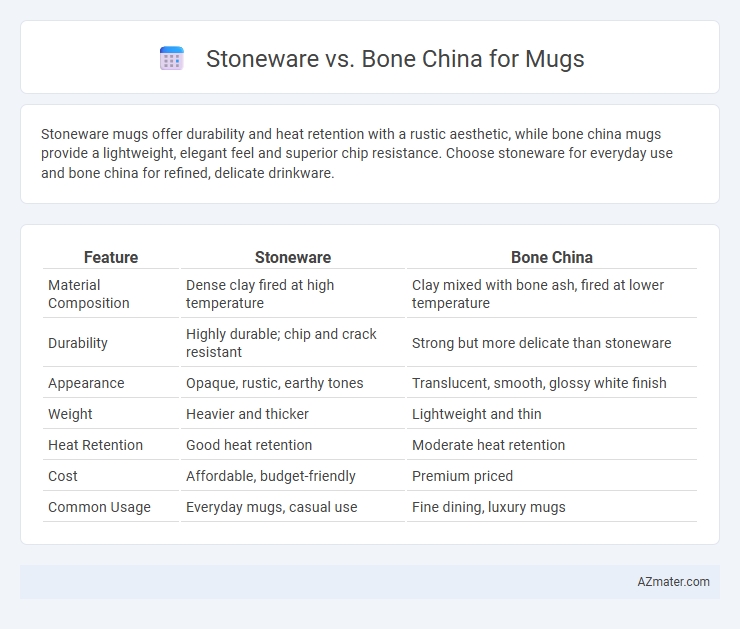 Stoneware vs. Bone China for Mugs

Stoneware mugs offer durability and heat retention with a rustic aesthetic, while bone china mugs provide a lightweight, elegant feel and superior chip resistance. Choose stoneware for everyday use and bone china for refined, delicate drinkware.

| Feature | Stoneware | Bone China |
|---|---|---|
| Material Composition | Dense clay fired at high temperature | Clay mixed with bone ash, fired at lower temperature |
| Durability | Highly durable; chip and crack resistant | Strong but more delicate than stoneware |
| Appearance | Opaque, rustic, earthy tones | Translucent, smooth, glossy white finish |
| Weight | Heavier and thicker | Lightweight and thin |
| Heat Retention | Good heat retention | Moderate heat retention |
| Cost | Affordable, budget-friendly | Premium priced |
| Common Usage | Everyday mugs, casual use | Fine dining, luxury mugs |

AZmater.com