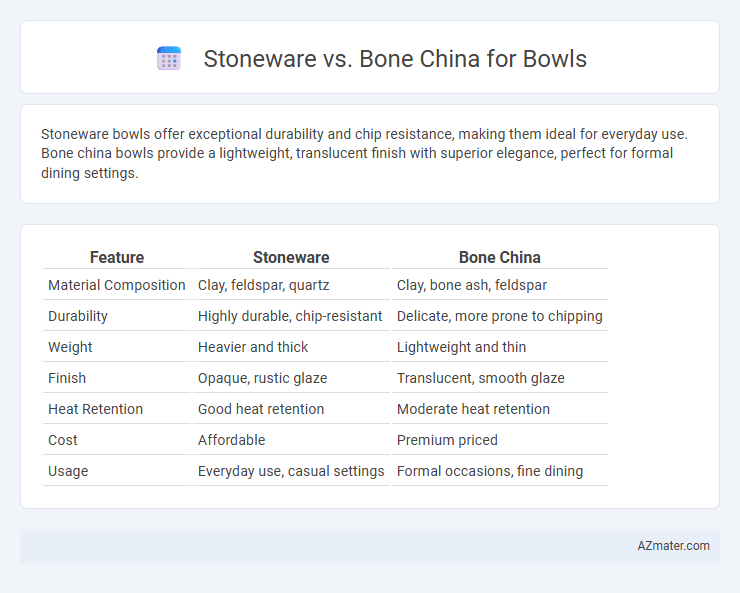 Stoneware vs. Bone China for Bowls

Stoneware bowls offer exceptional durability and chip resistance, making them ideal for everyday use. Bone china bowls provide a lightweight, translucent finish with superior elegance, perfect for formal dining settings.

| Feature | Stoneware | Bone China |
|---|---|---|
| Material Composition | Clay, feldspar, quartz | Clay, bone ash, feldspar |
| Durability | Highly durable, chip-resistant | Delicate, more prone to chipping |
| Weight | Heavier and thick | Lightweight and thin |
| Finish | Opaque, rustic glaze | Translucent, smooth glaze |
| Heat Retention | Good heat retention | Moderate heat retention |
| Cost | Affordable | Premium priced |
| Usage | Everyday use, casual settings | Formal occasions, fine dining |

AZmater.com