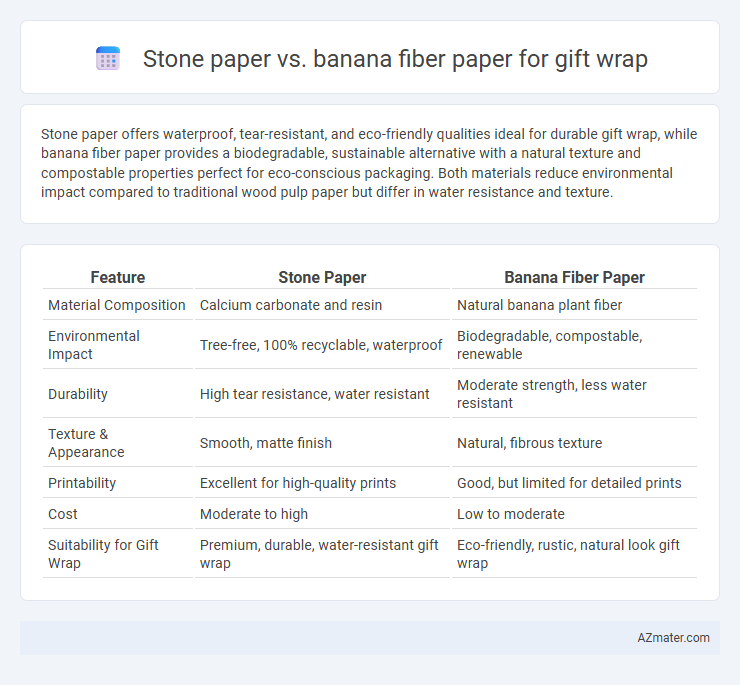 Stone paper vs. banana fiber paper for gift wrap

Stone paper offers waterproof, tear-resistant, and eco-friendly qualities ideal for durable gift wrap, while banana fiber paper provides a biodegradable, sustainable alternative with a natural texture and compostable properties perfect for eco-conscious packaging. Both materials reduce environmental impact compared to traditional wood pulp paper but differ in water resistance and texture.

| Feature | Stone Paper | Banana Fiber Paper |
|---|---|---|
| Material Composition | Calcium carbonate and resin | Natural banana plant fiber |
| Environmental Impact | Tree-free, 100% recyclable, waterproof | Biodegradable, compostable, renewable |
| Durability | High tear resistance, water resistant | Moderate strength, less water resistant |
| Texture & Appearance | Smooth, matte finish | Natural, fibrous texture |
| Printability | Excellent for high-quality prints | Good, but limited for detailed prints |
| Cost | Moderate to high | Low to moderate |
| Suitability for Gift Wrap | Premium, durable, water-resistant gift wrap | Eco-friendly, rustic, natural look gift wrap |

AZmater.com