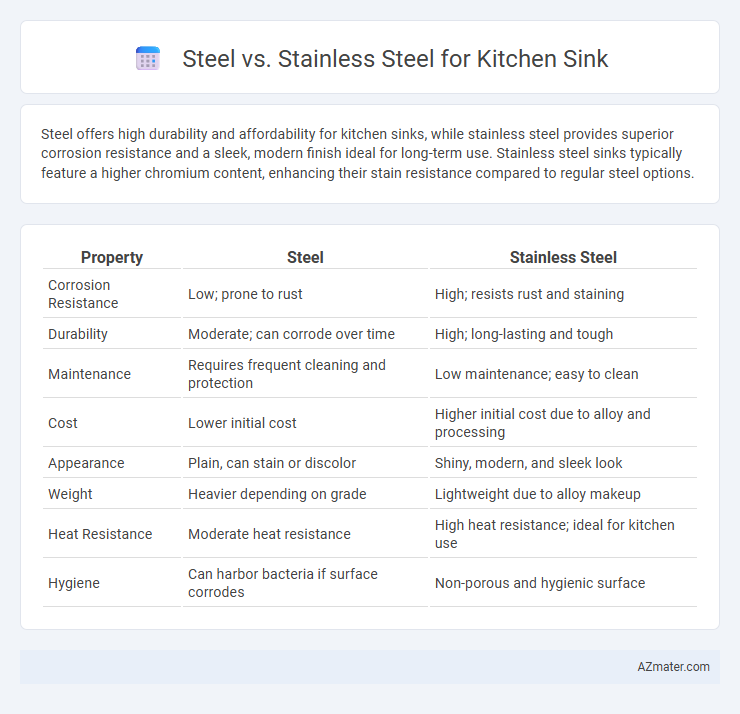 Steel vs. Stainless Steel for Kitchen Sink

Steel offers high durability and affordability for kitchen sinks, while stainless steel provides superior corrosion resistance and a sleek, modern finish ideal for long-term use. Stainless steel sinks typically feature a higher chromium content, enhancing their stain resistance compared to regular steel options.

| Property | Steel | Stainless Steel |
|---|---|---|
| Corrosion Resistance | Low; prone to rust | High; resists rust and staining |
| Durability | Moderate; can corrode over time | High; long-lasting and tough |
| Maintenance | Requires frequent cleaning and protection | Low maintenance; easy to clean |
| Cost | Lower initial cost | Higher initial cost due to alloy and processing |
| Appearance | Plain, can stain or discolor | Shiny, modern, and sleek look |
| Weight | Heavier depending on grade | Lightweight due to alloy makeup |
| Heat Resistance | Moderate heat resistance | High heat resistance; ideal for kitchen use |
| Hygiene | Can harbor bacteria if surface corrodes | Non-porous and hygienic surface |

AZmater.com