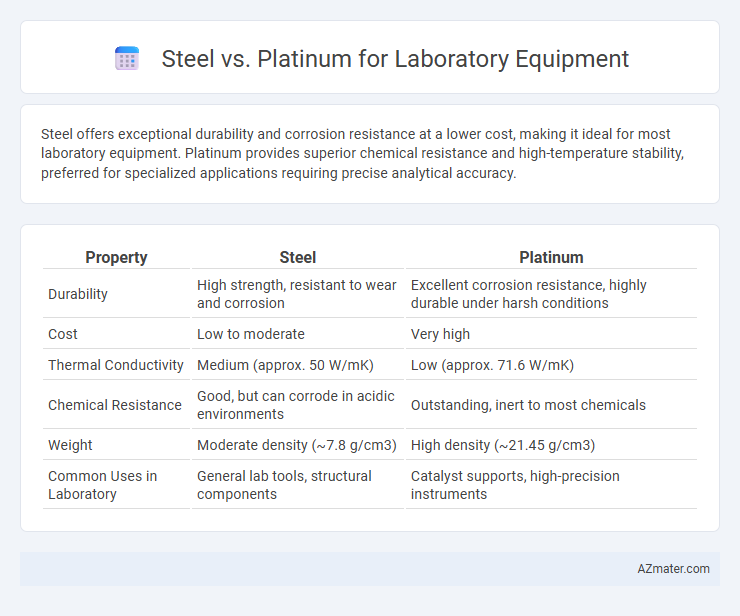 Steel vs. Platinum for Laboratory Equipment

Steel offers exceptional durability and corrosion resistance at a lower cost, making it ideal for most laboratory equipment. Platinum provides superior chemical resistance and high-temperature stability, preferred for specialized applications requiring precise analytical accuracy.

| Property | Steel | Platinum |
|---|---|---|
| Durability | High strength, resistant to wear and corrosion | Excellent corrosion resistance, highly durable under harsh conditions |
| Cost | Low to moderate | Very high |
| Thermal Conductivity | Medium (approx. 50 W/mK) | Low (approx. 71.6 W/mK) |
| Chemical Resistance | Good, but can corrode in acidic environments | Outstanding, inert to most chemicals |
| Weight | Moderate density (~7.8 g/cm3) | High density (~21.45 g/cm3) |
| Common Uses in Laboratory | General lab tools, structural components | Catalyst supports, high-precision instruments |

AZmater.com