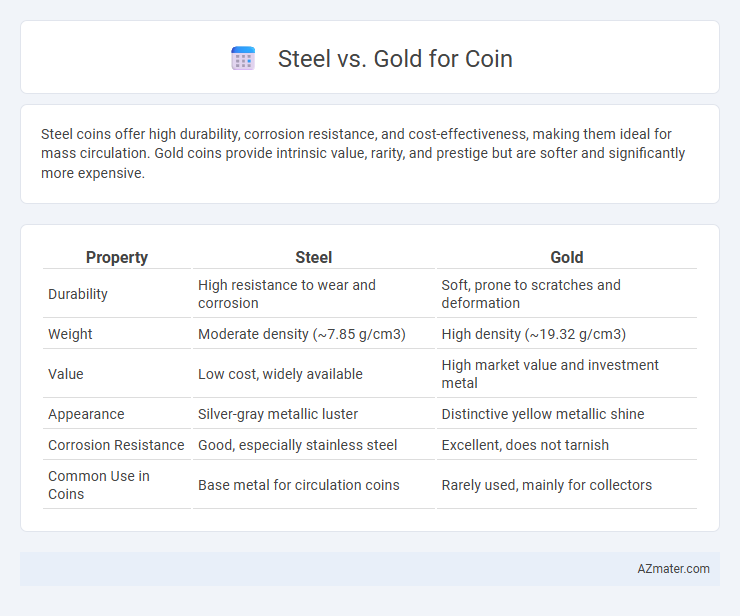 Steel vs. Gold for Coin

Steel coins offer high durability, corrosion resistance, and cost-effectiveness, making them ideal for mass circulation. Gold coins provide intrinsic value, rarity, and prestige but are softer and significantly more expensive.

| Property | Steel | Gold |
|---|---|---|
| Durability | High resistance to wear and corrosion | Soft, prone to scratches and deformation |
| Weight | Moderate density (~7.85 g/cm3) | High density (~19.32 g/cm3) |
| Value | Low cost, widely available | High market value and investment metal |
| Appearance | Silver-gray metallic luster | Distinctive yellow metallic shine |
| Corrosion Resistance | Good, especially stainless steel | Excellent, does not tarnish |
| Common Use in Coins | Base metal for circulation coins | Rarely used, mainly for collectors |

AZmater.com