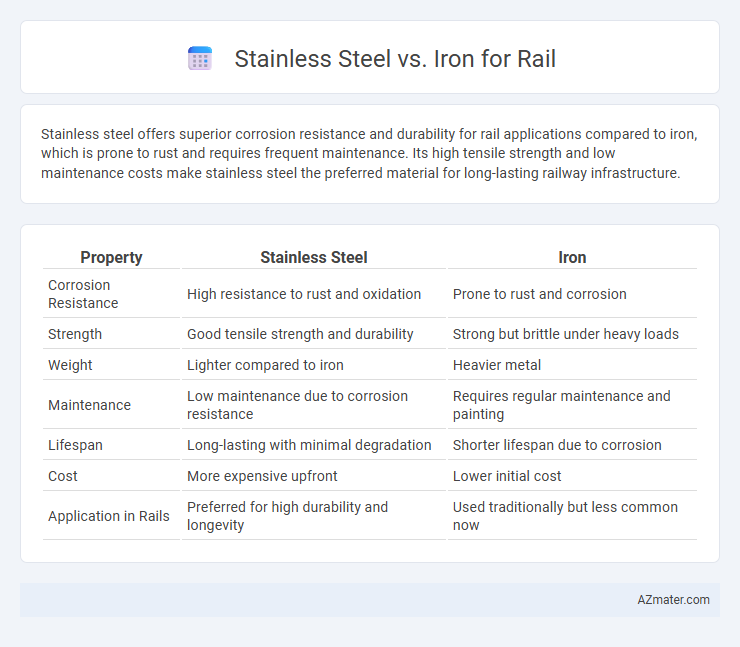 Stainless Steel vs. Iron for Rail

Stainless steel offers superior corrosion resistance and durability for rail applications compared to iron, which is prone to rust and requires frequent maintenance. Its high tensile strength and low maintenance costs make stainless steel the preferred material for long-lasting railway infrastructure.

| Property | Stainless Steel | Iron |
|---|---|---|
| Corrosion Resistance | High resistance to rust and oxidation | Prone to rust and corrosion |
| Strength | Good tensile strength and durability | Strong but brittle under heavy loads |
| Weight | Lighter compared to iron | Heavier metal |
| Maintenance | Low maintenance due to corrosion resistance | Requires regular maintenance and painting |
| Lifespan | Long-lasting with minimal degradation | Shorter lifespan due to corrosion |
| Cost | More expensive upfront | Lower initial cost |
| Application in Rails | Preferred for high durability and longevity | Used traditionally but less common now |

AZmater.com