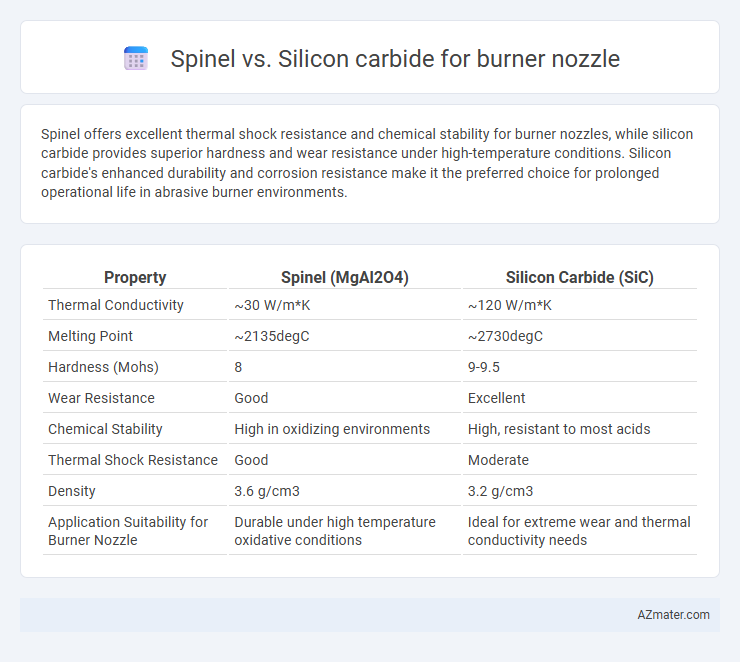 Spinel vs. Silicon carbide for burner nozzle

Spinel offers excellent thermal shock resistance and chemical stability for burner nozzles, while silicon carbide provides superior hardness and wear resistance under high-temperature conditions. Silicon carbide's enhanced durability and corrosion resistance make it the preferred choice for prolonged operational life in abrasive burner environments.

| Property | Spinel (MgAl2O4) | Silicon Carbide (SiC) |
|---|---|---|
| Thermal Conductivity | ~30 W/m*K | ~120 W/m*K |
| Melting Point | ~2135degC | ~2730degC |
| Hardness (Mohs) | 8 | 9-9.5 |
| Wear Resistance | Good | Excellent |
| Chemical Stability | High in oxidizing environments | High, resistant to most acids |
| Thermal Shock Resistance | Good | Moderate |
| Density | 3.6 g/cm3 | 3.2 g/cm3 |
| Application Suitability for Burner Nozzle | Durable under high temperature oxidative conditions | Ideal for extreme wear and thermal conductivity needs |

AZmater.com