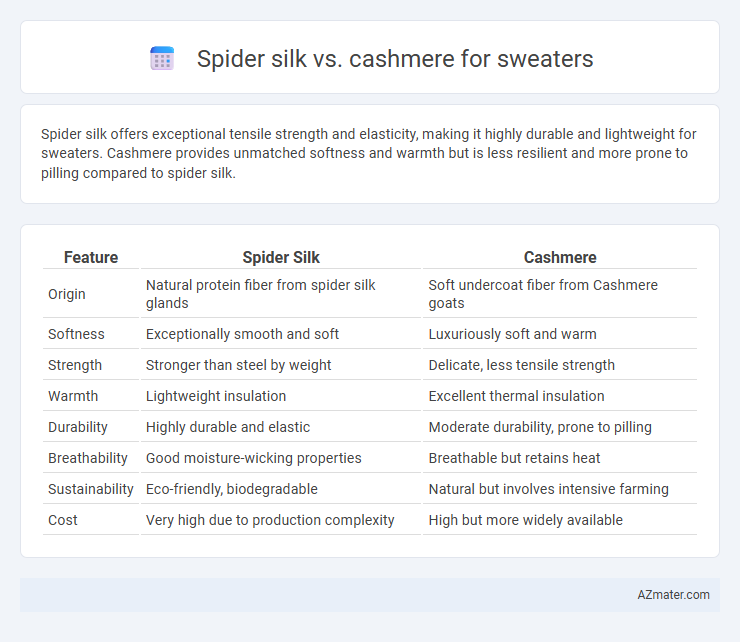 Spider silk vs. cashmere for sweaters

Spider silk offers exceptional tensile strength and elasticity, making it highly durable and lightweight for sweaters. Cashmere provides unmatched softness and warmth but is less resilient and more prone to pilling compared to spider silk.

| Feature | Spider Silk | Cashmere |
|---|---|---|
| Origin | Natural protein fiber from spider silk glands | Soft undercoat fiber from Cashmere goats |
| Softness | Exceptionally smooth and soft | Luxuriously soft and warm |
| Strength | Stronger than steel by weight | Delicate, less tensile strength |
| Warmth | Lightweight insulation | Excellent thermal insulation |
| Durability | Highly durable and elastic | Moderate durability, prone to pilling |
| Breathability | Good moisture-wicking properties | Breathable but retains heat |
| Sustainability | Eco-friendly, biodegradable | Natural but involves intensive farming |
| Cost | Very high due to production complexity | High but more widely available |

AZmater.com