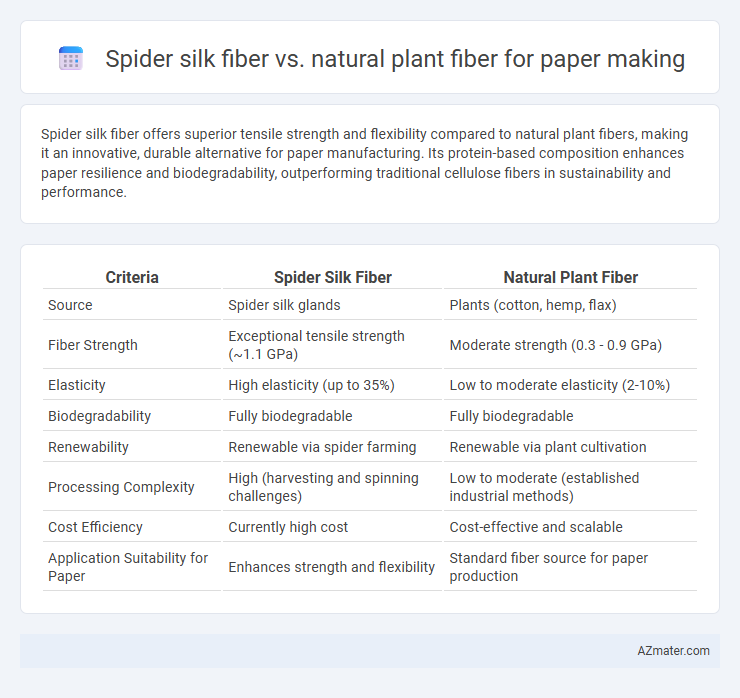 Spider silk fiber vs. natural plant fiber for paper making

Spider silk fiber offers superior tensile strength and flexibility compared to natural plant fibers, making it an innovative, durable alternative for paper manufacturing. Its protein-based composition enhances paper resilience and biodegradability, outperforming traditional cellulose fibers in sustainability and performance.

| Criteria | Spider Silk Fiber | Natural Plant Fiber |
|---|---|---|
| Source | Spider silk glands | Plants (cotton, hemp, flax) |
| Fiber Strength | Exceptional tensile strength (~1.1 GPa) | Moderate strength (0.3 - 0.9 GPa) |
| Elasticity | High elasticity (up to 35%) | Low to moderate elasticity (2-10%) |
| Biodegradability | Fully biodegradable | Fully biodegradable |
| Renewability | Renewable via spider farming | Renewable via plant cultivation |
| Processing Complexity | High (harvesting and spinning challenges) | Low to moderate (established industrial methods) |
| Cost Efficiency | Currently high cost | Cost-effective and scalable |
| Application Suitability for Paper | Enhances strength and flexibility | Standard fiber source for paper production |

AZmater.com