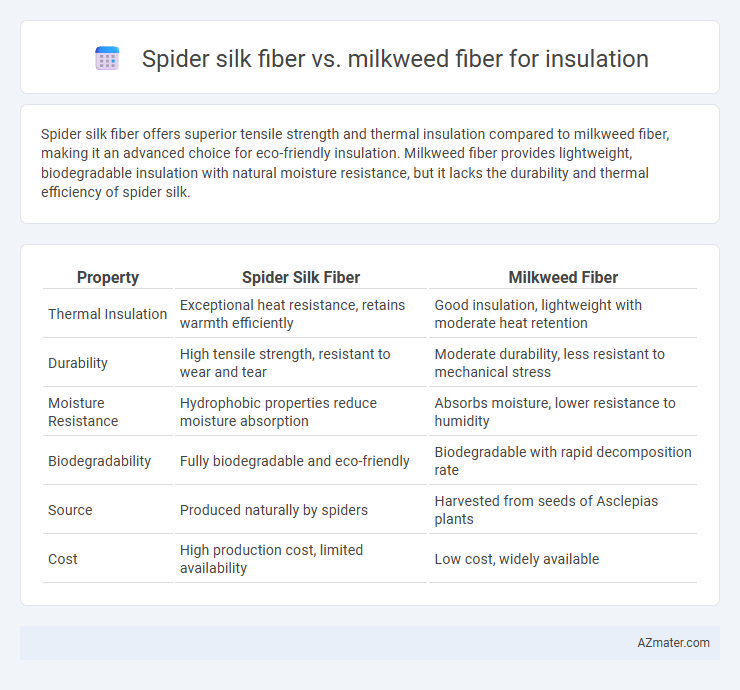 Spider silk fiber vs. milkweed fiber for insulation

Spider silk fiber offers superior tensile strength and thermal insulation compared to milkweed fiber, making it an advanced choice for eco-friendly insulation. Milkweed fiber provides lightweight, biodegradable insulation with natural moisture resistance, but it lacks the durability and thermal efficiency of spider silk.

| Property | Spider Silk Fiber | Milkweed Fiber |
|---|---|---|
| Thermal Insulation | Exceptional heat resistance, retains warmth efficiently | Good insulation, lightweight with moderate heat retention |
| Durability | High tensile strength, resistant to wear and tear | Moderate durability, less resistant to mechanical stress |
| Moisture Resistance | Hydrophobic properties reduce moisture absorption | Absorbs moisture, lower resistance to humidity |
| Biodegradability | Fully biodegradable and eco-friendly | Biodegradable with rapid decomposition rate |
| Source | Produced naturally by spiders | Harvested from seeds of Asclepias plants |
| Cost | High production cost, limited availability | Low cost, widely available |

AZmater.com