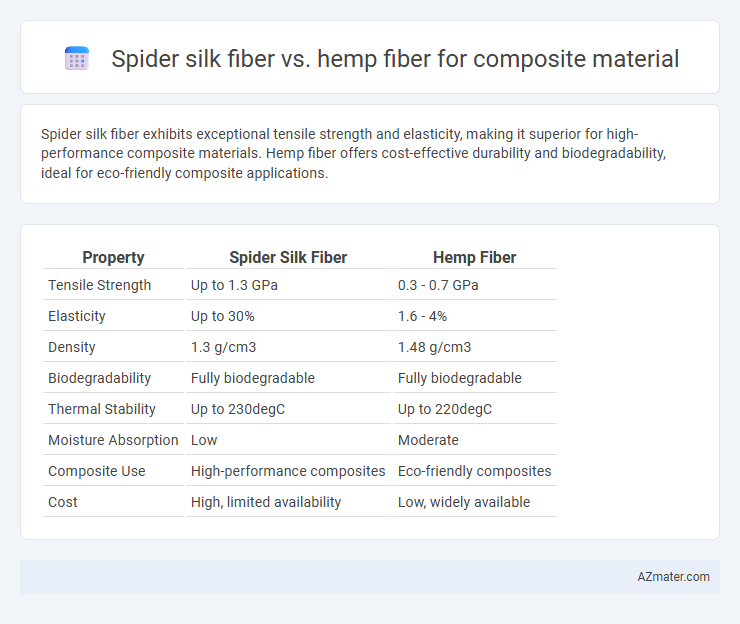 Spider silk fiber vs. hemp fiber for composite material

Spider silk fiber exhibits exceptional tensile strength and elasticity, making it superior for high-performance composite materials. Hemp fiber offers cost-effective durability and biodegradability, ideal for eco-friendly composite applications.

| Property | Spider Silk Fiber | Hemp Fiber |
|---|---|---|
| Tensile Strength | Up to 1.3 GPa | 0.3 - 0.7 GPa |
| Elasticity | Up to 30% | 1.6 - 4% |
| Density | 1.3 g/cm3 | 1.48 g/cm3 |
| Biodegradability | Fully biodegradable | Fully biodegradable |
| Thermal Stability | Up to 230degC | Up to 220degC |
| Moisture Absorption | Low | Moderate |
| Composite Use | High-performance composites | Eco-friendly composites |
| Cost | High, limited availability | Low, widely available |

AZmater.com