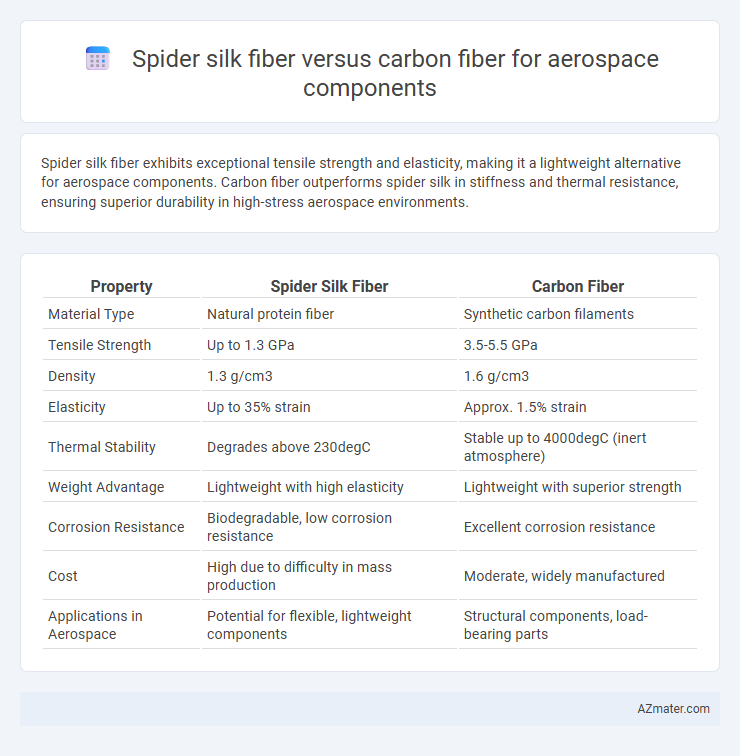 Spider silk fiber versus carbon fiber for aerospace components

Spider silk fiber exhibits exceptional tensile strength and elasticity, making it a lightweight alternative for aerospace components. Carbon fiber outperforms spider silk in stiffness and thermal resistance, ensuring superior durability in high-stress aerospace environments.

| Property | Spider Silk Fiber | Carbon Fiber |
|---|---|---|
| Material Type | Natural protein fiber | Synthetic carbon filaments |
| Tensile Strength | Up to 1.3 GPa | 3.5-5.5 GPa |
| Density | 1.3 g/cm3 | 1.6 g/cm3 |
| Elasticity | Up to 35% strain | Approx. 1.5% strain |
| Thermal Stability | Degrades above 230degC | Stable up to 4000degC (inert atmosphere) |
| Weight Advantage | Lightweight with high elasticity | Lightweight with superior strength |
| Corrosion Resistance | Biodegradable, low corrosion resistance | Excellent corrosion resistance |
| Cost | High due to difficulty in mass production | Moderate, widely manufactured |
| Applications in Aerospace | Potential for flexible, lightweight components | Structural components, load-bearing parts |

AZmater.com