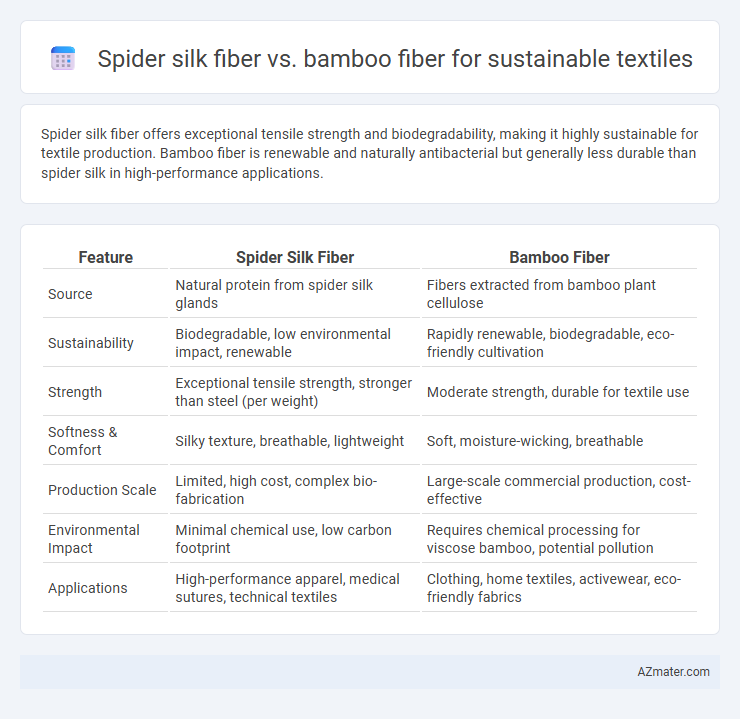 Spider silk fiber vs. bamboo fiber for sustainable textiles

Spider silk fiber offers exceptional tensile strength and biodegradability, making it highly sustainable for textile production. Bamboo fiber is renewable and naturally antibacterial but generally less durable than spider silk in high-performance applications.

| Feature | Spider Silk Fiber | Bamboo Fiber |
|---|---|---|
| Source | Natural protein from spider silk glands | Fibers extracted from bamboo plant cellulose |
| Sustainability | Biodegradable, low environmental impact, renewable | Rapidly renewable, biodegradable, eco-friendly cultivation |
| Strength | Exceptional tensile strength, stronger than steel (per weight) | Moderate strength, durable for textile use |
| Softness & Comfort | Silky texture, breathable, lightweight | Soft, moisture-wicking, breathable |
| Production Scale | Limited, high cost, complex bio-fabrication | Large-scale commercial production, cost-effective |
| Environmental Impact | Minimal chemical use, low carbon footprint | Requires chemical processing for viscose bamboo, potential pollution |
| Applications | High-performance apparel, medical sutures, technical textiles | Clothing, home textiles, activewear, eco-friendly fabrics |

AZmater.com