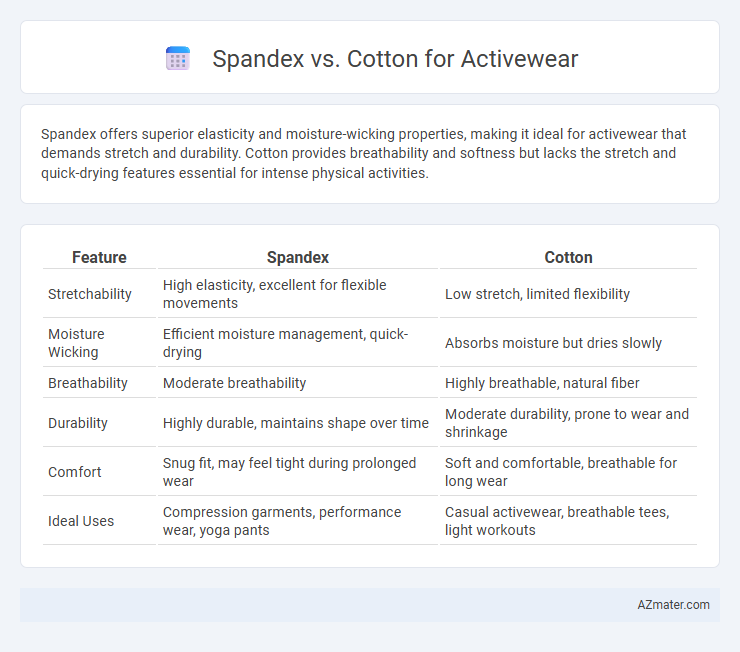 Spandex vs. Cotton for Activewear

Spandex offers superior elasticity and moisture-wicking properties, making it ideal for activewear that demands stretch and durability. Cotton provides breathability and softness but lacks the stretch and quick-drying features essential for intense physical activities.

| Feature | Spandex | Cotton |
|---|---|---|
| Stretchability | High elasticity, excellent for flexible movements | Low stretch, limited flexibility |
| Moisture Wicking | Efficient moisture management, quick-drying | Absorbs moisture but dries slowly |
| Breathability | Moderate breathability | Highly breathable, natural fiber |
| Durability | Highly durable, maintains shape over time | Moderate durability, prone to wear and shrinkage |
| Comfort | Snug fit, may feel tight during prolonged wear | Soft and comfortable, breathable for long wear |
| Ideal Uses | Compression garments, performance wear, yoga pants | Casual activewear, breathable tees, light workouts |

AZmater.com