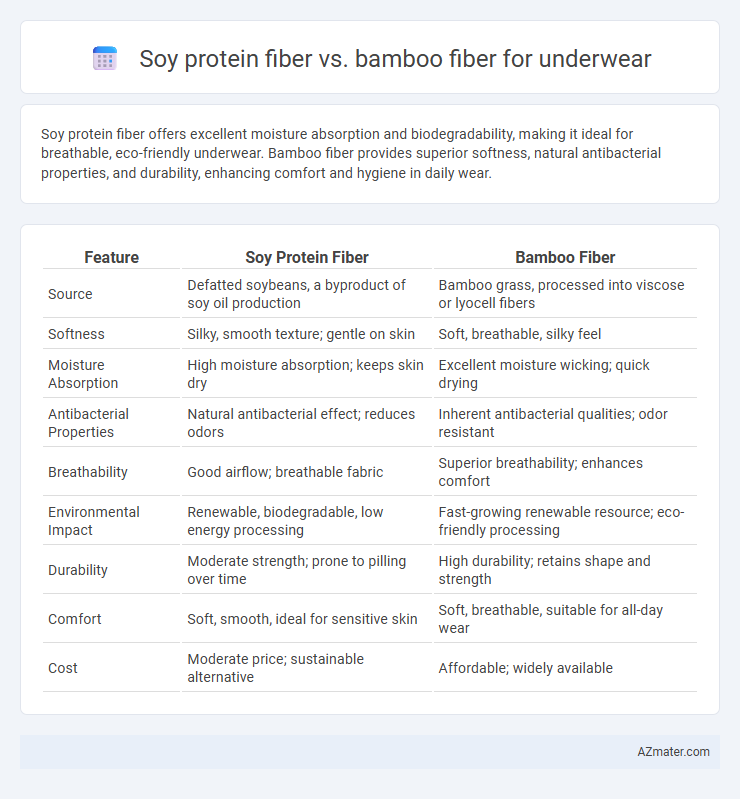 Soy protein fiber vs. bamboo fiber for underwear

Soy protein fiber offers excellent moisture absorption and biodegradability, making it ideal for breathable, eco-friendly underwear. Bamboo fiber provides superior softness, natural antibacterial properties, and durability, enhancing comfort and hygiene in daily wear.

| Feature | Soy Protein Fiber | Bamboo Fiber |
|---|---|---|
| Source | Defatted soybeans, a byproduct of soy oil production | Bamboo grass, processed into viscose or lyocell fibers |
| Softness | Silky, smooth texture; gentle on skin | Soft, breathable, silky feel |
| Moisture Absorption | High moisture absorption; keeps skin dry | Excellent moisture wicking; quick drying |
| Antibacterial Properties | Natural antibacterial effect; reduces odors | Inherent antibacterial qualities; odor resistant |
| Breathability | Good airflow; breathable fabric | Superior breathability; enhances comfort |
| Environmental Impact | Renewable, biodegradable, low energy processing | Fast-growing renewable resource; eco-friendly processing |
| Durability | Moderate strength; prone to pilling over time | High durability; retains shape and strength |
| Comfort | Soft, smooth, ideal for sensitive skin | Soft, breathable, suitable for all-day wear |
| Cost | Moderate price; sustainable alternative | Affordable; widely available |

AZmater.com